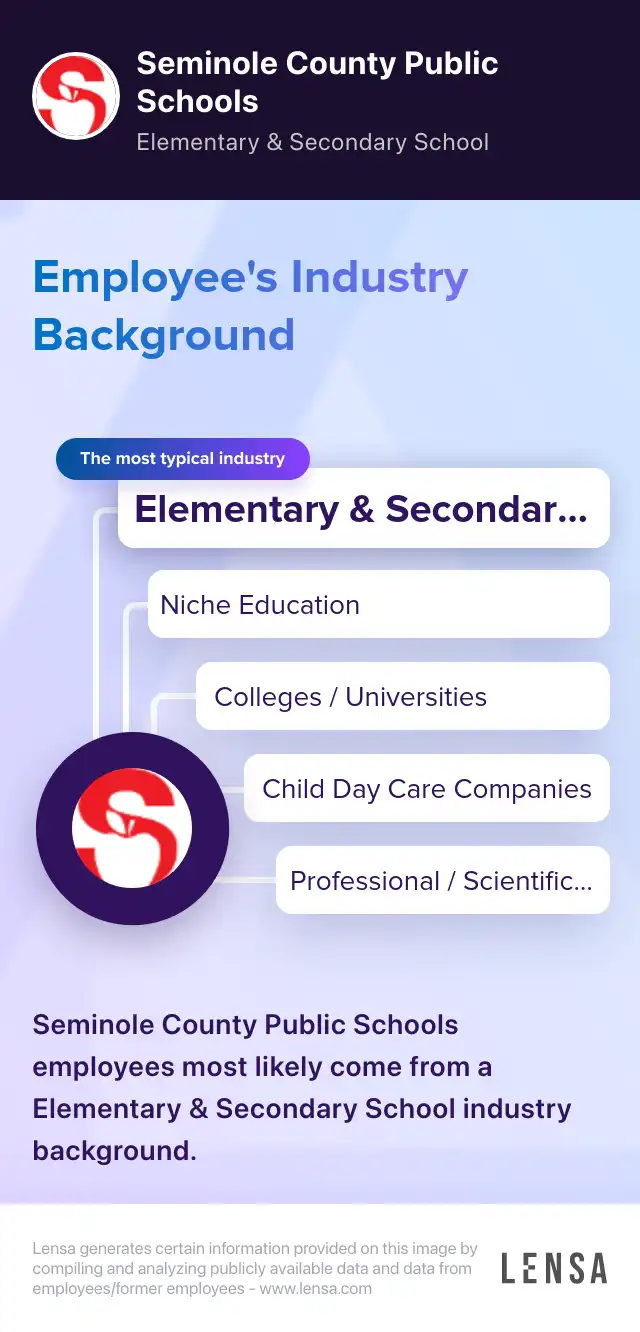 Seminole County Public Schools
Elementary & Secondary School

Employee's Industry Background

The most typical industry
Elementary & Secondar...
Niche Education
Colleges / Universities
Child Day Care Companies
Professional / Scientific...

Seminole County Public Schools employees most likely come from a Elementary & Secondary School industry background.

Lensa generates certain information provided on this image by compiling and analyzing publicly available data and data from employees/former employees - www.lensa.com

LENSA