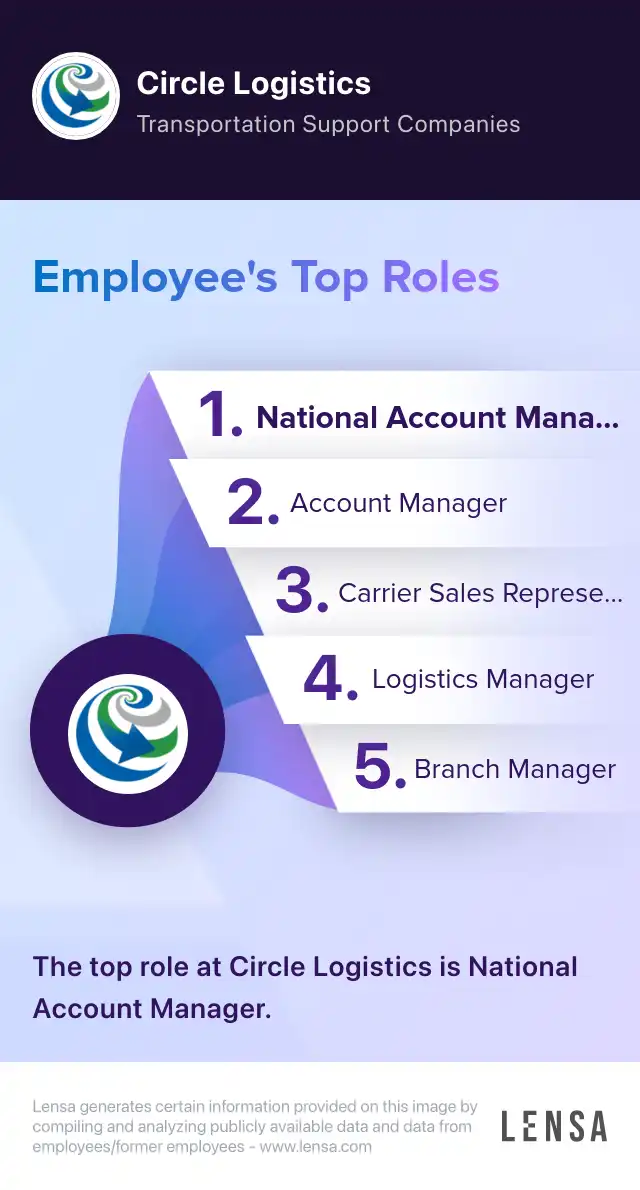 Circle Logistics
Transportation Support Companies

Employee's Top Roles

1. National Account Mana...
2. Account Manager
3. Carrier Sales Represe...
4. Logistics Manager
5. Branch Manager

The top role at Circle Logistics is National Account Manager.

Lensa generates certain information provided on this image by compiling and analyzing publicly available data and data from employees/former employees - www.lensa.com

LENSA