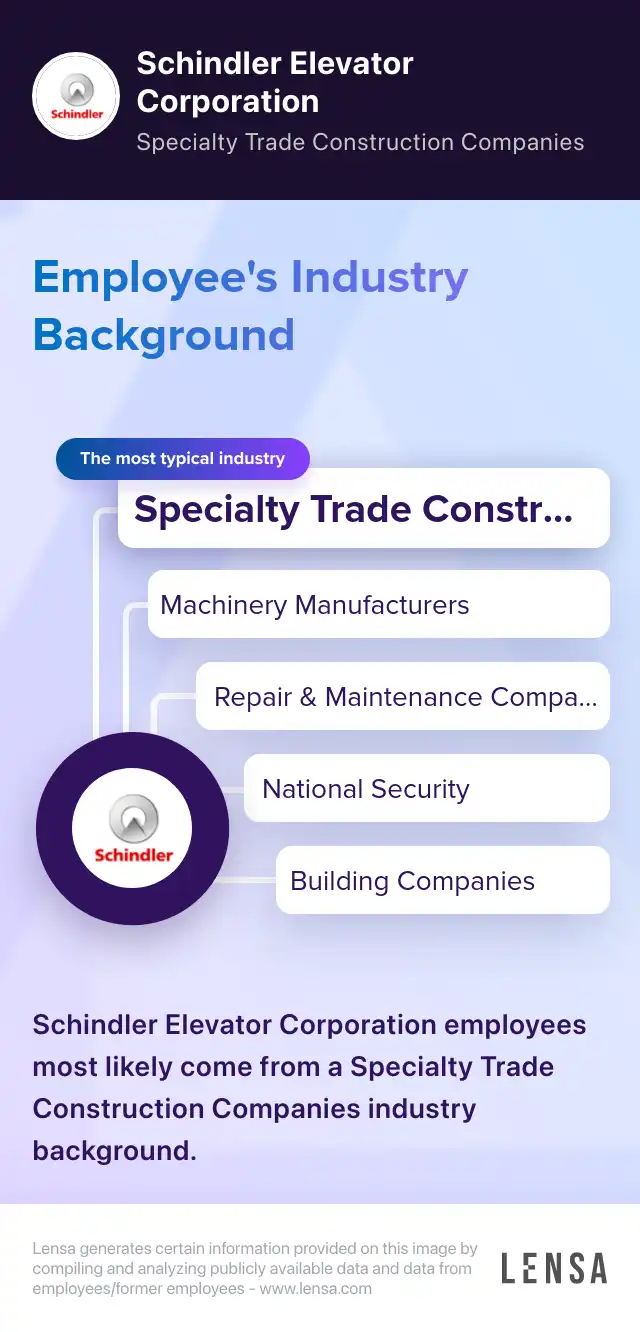 Schindler

Schindler Elevator Corporation

Specialty Trade Construction Companies

Employee's Industry Background

The most typical industry

Specialty Trade Constr...

Machinery Manufacturers

Repair & Maintenance Compa...

National Security

Building Companies

Schindler

Schindler Elevator Corporation employees most likely come from a Specialty Trade Construction Companies industry background.

Lensa generates certain information provided on this image by compiling and analyzing publicly available data and data from employees/former employees - www.lensa.com

LENSA