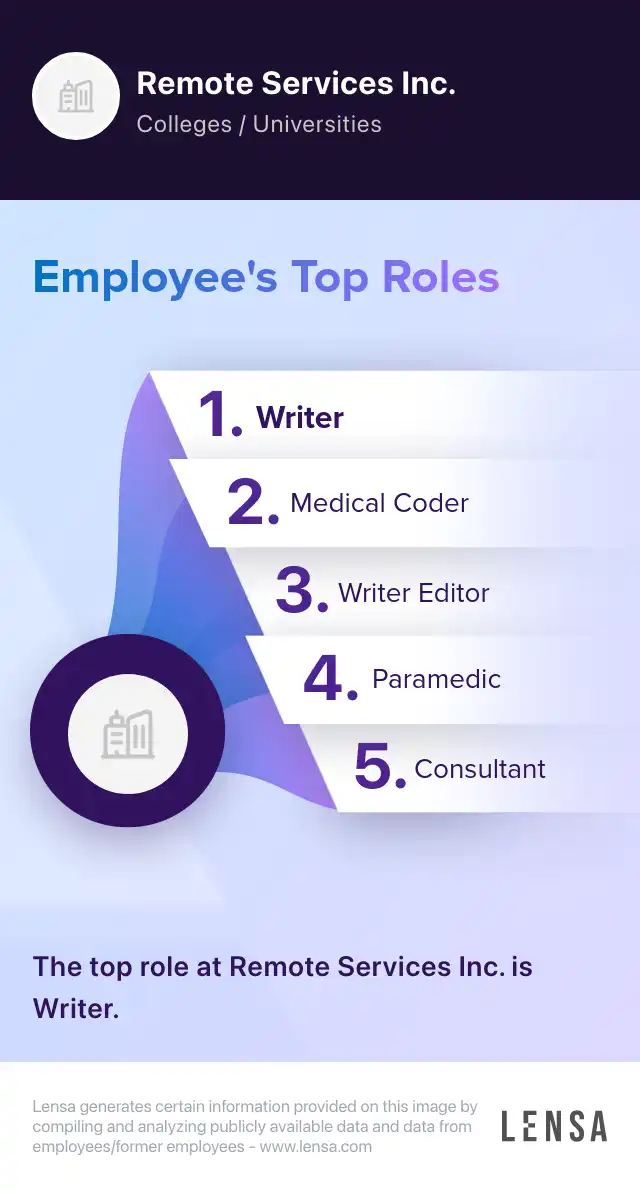 Remote Services Inc.
Colleges / Universities

Employee's Top Roles

1. Writer
2. Medical Coder
3. Writer Editor
4. Paramedic
5. Consultant

The top role at Remote Services Inc. is Writer.

Lensa generates certain information provided on this image by compiling and analyzing publicly available data and data from employees/former employees - www.lensa.com

LENSA