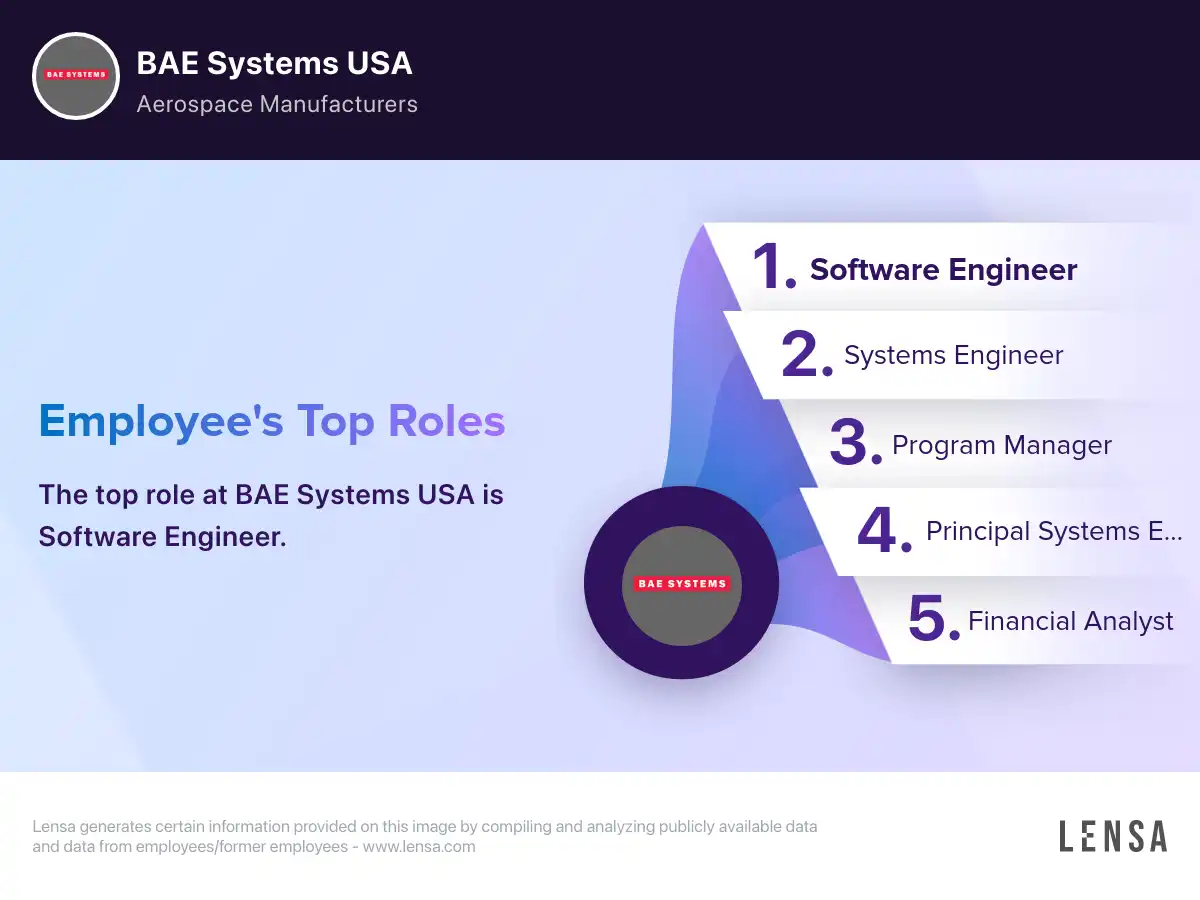 BAE SYSTEMS

BAE Systems USA
Aerospace Manufacturers

Employee's Top Roles

The top role at BAE Systems USA is Software Engineer.

BAE SYSTEMS

1. Software Engineer
2. Systems Engineer
3. Program Manager
4. Principal Systems E...
5. Financial Analyst

Lensa generates certain information provided on this image by compiling and analyzing publicly available data and data from employees/former employees - www.lensa.com

LENSA