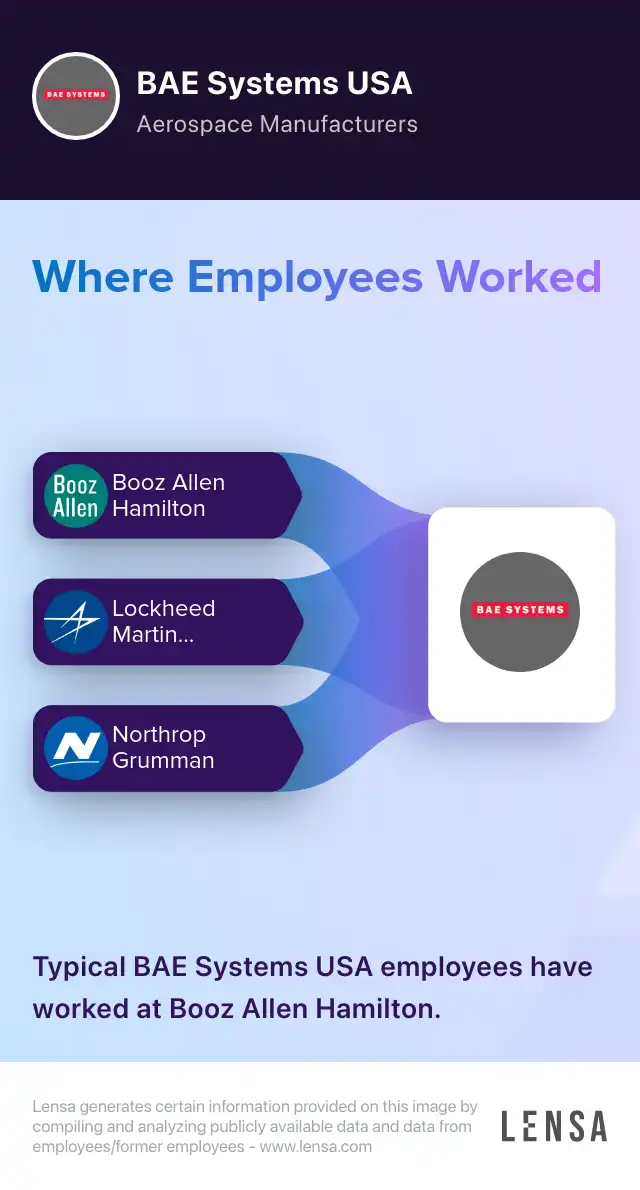 BAE SYSTEMS

BAE Systems USA

Aerospace Manufacturers

Where Employees Worked

Booz Allen

Booz Allen Hamilton

Lockheed Martin...

Northrop Grumman

BAE SYSTEMS

Typical BAE Systems USA employees have worked at Booz Allen Hamilton.

Lensa generates certain information provided on this image by compiling and analyzing publicly available data and data from employees/former employees - www.lensa.com

LENSA