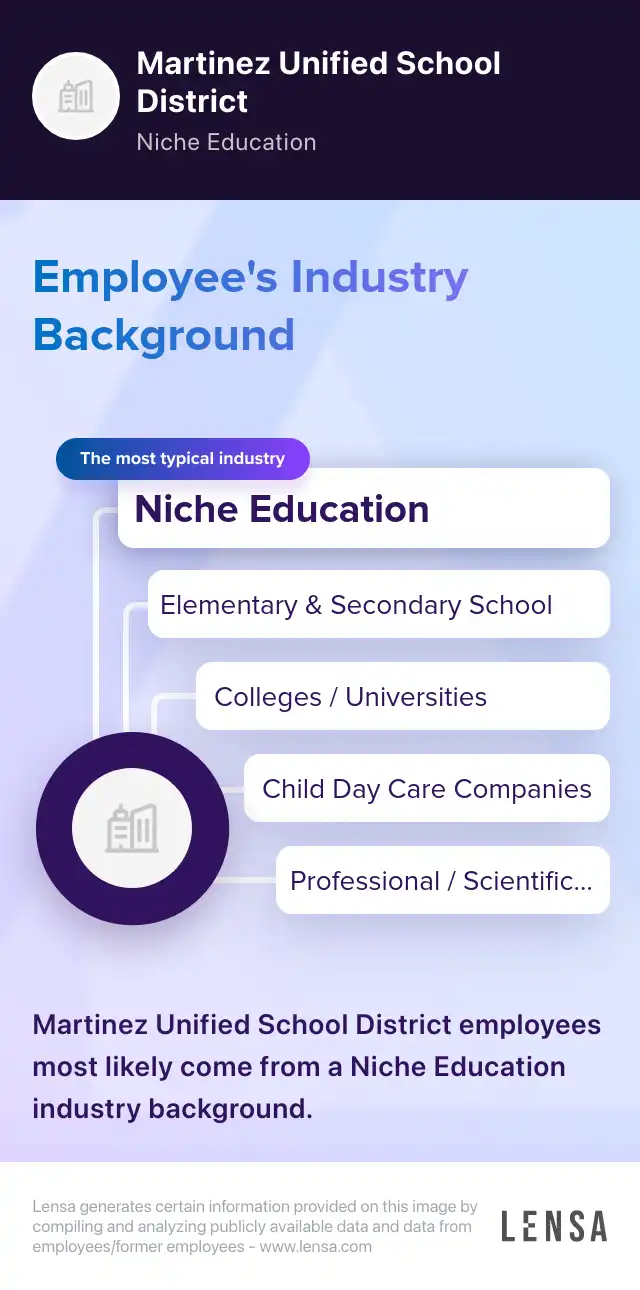 Martinez Unified School District
Niche Education

Employee's Industry Background

The most typical industry

Niche Education

Elementary & Secondary School

Colleges / Universities

Child Day Care Companies

Professional / Scientific...

Martinez Unified School District employees most likely come from a Niche Education industry background.

Lensa generates certain information provided on this image by compiling and analyzing publicly available data and data from employees/former employees - www.lensa.com

LENSA