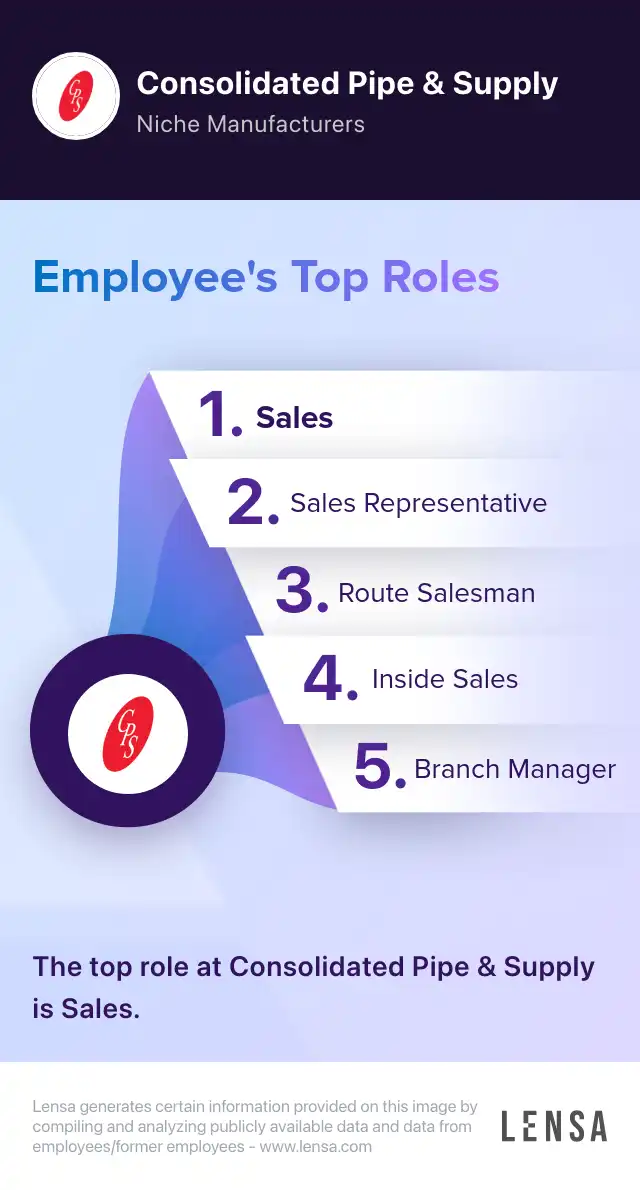 CPS

Consolidated Pipe & Supply

Niche Manufacturers

Employee's Top Roles

1. Sales

2. Sales Representative

3. Route Salesman

4. Inside Sales

5. Branch Manager

CPS

The top role at Consolidated Pipe & Supply is Sales.

Lensa generates certain information provided on this image by compiling and analyzing publicly available data and data from employees/former employees - www.lensa.com

LENSA