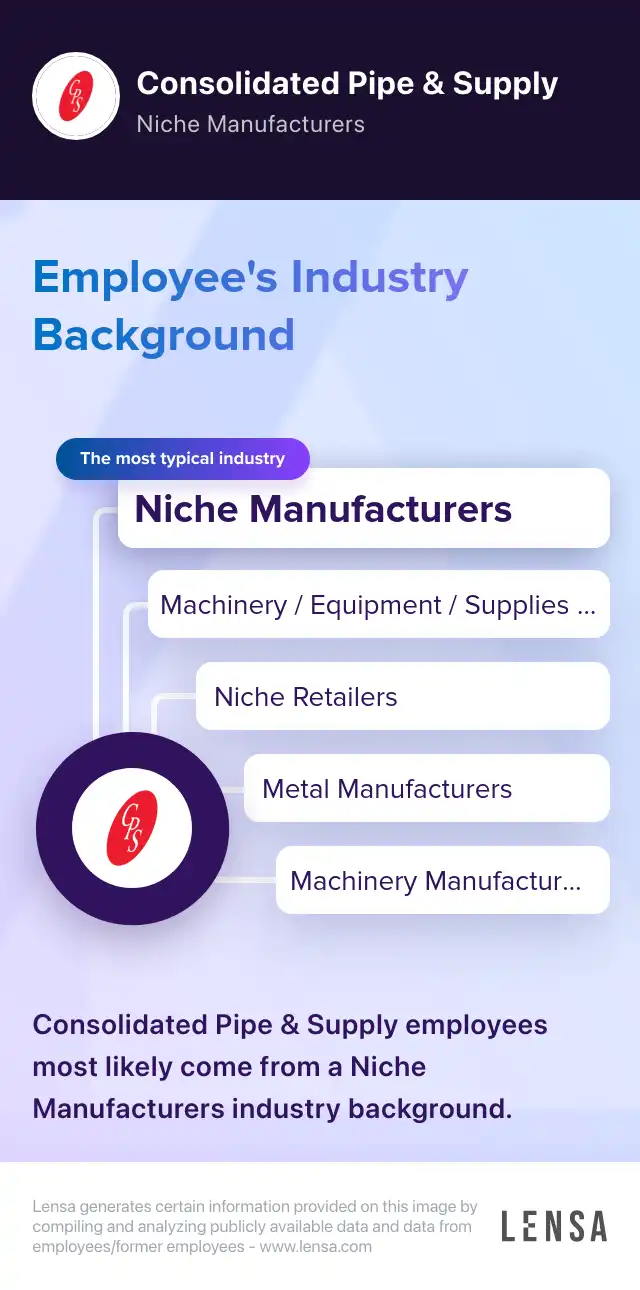 CPS

Consolidated Pipe & Supply

Niche Manufacturers

Employee's Industry Background

The most typical industry

Niche Manufacturers

Machinery / Equipment / Supplies ...

Niche Retailers

Metal Manufacturers

Machinery Manufactur...

CPS

Consolidated Pipe & Supply employees most likely come from a Niche Manufacturers industry background.

Lensa generates certain information provided on this image by compiling and analyzing publicly available data and data from employees/former employees - www.lensa.com

LENSA