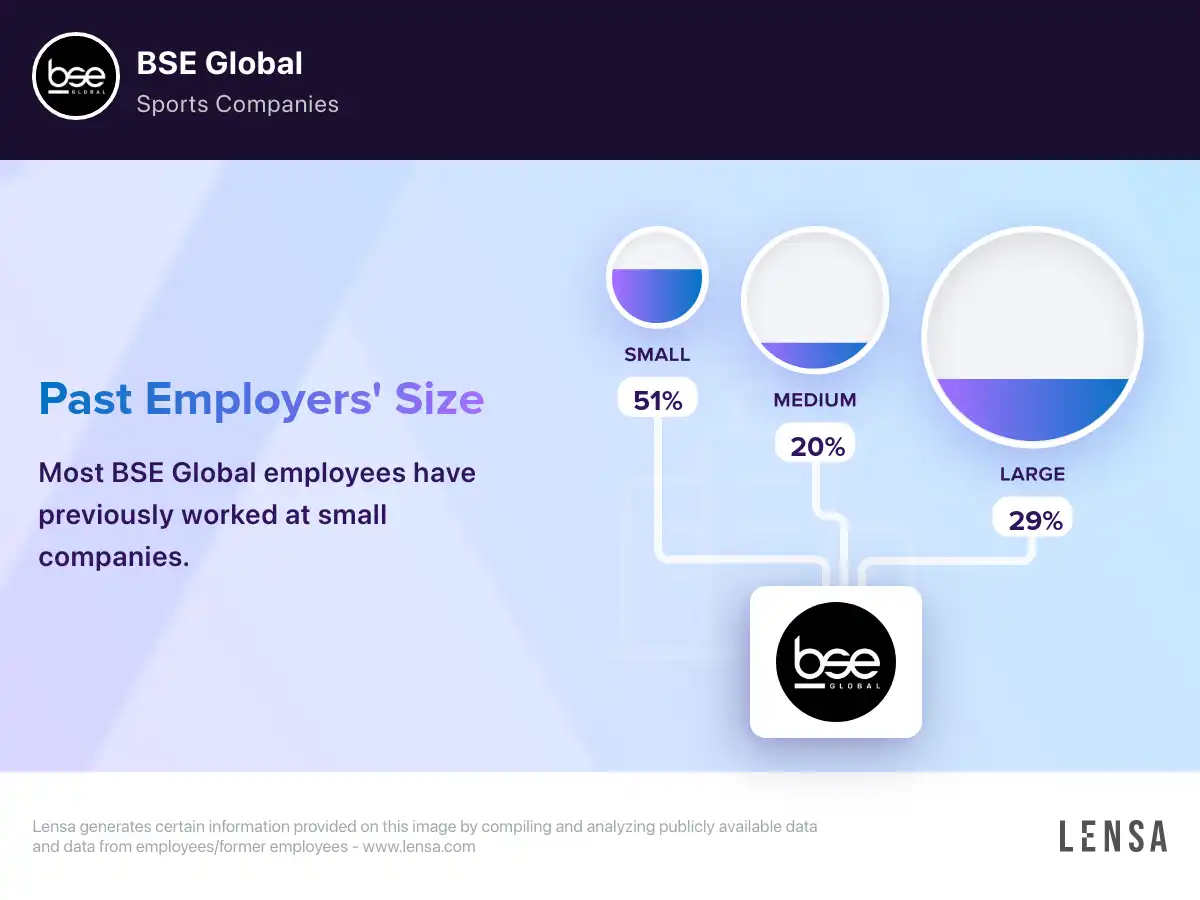 bse GLOBAL

BSE Global

Sports Companies

Past Employers' Size

Most BSE Global employees have previously worked at small companies.

SMALL

51%

MEDIUM

20%

LARGE

29%

bse GLOBAL

Lensa generates certain information provided on this image by compiling and analyzing publicly available data and data from employees/former employees - www.lensa.com

LENSA