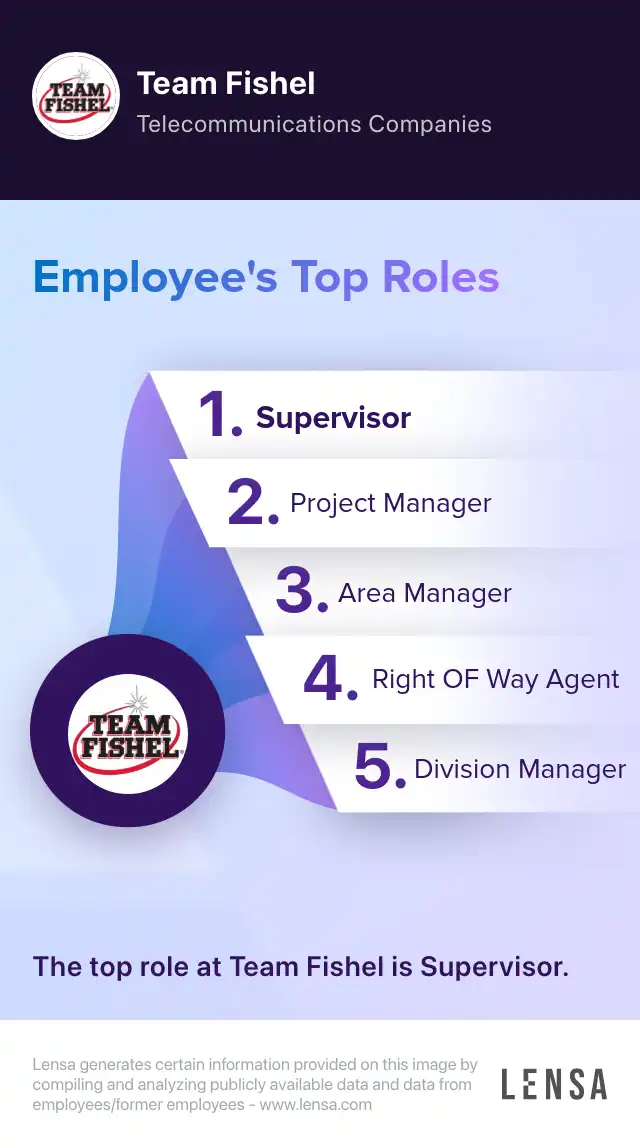 TEAM FISHEL

Team Fishel

Telecommunications Companies

Employee's Top Roles

1. Supervisor

2. Project Manager

3. Area Manager

4. Right OF Way Agent

5. Division Manager

TEAM FISHEL

The top role at Team Fishel is Supervisor.

Lensa generates certain information provided on this image by compiling and analyzing publicly available data and data from employees/former employees - www.lensa.com

LENSA