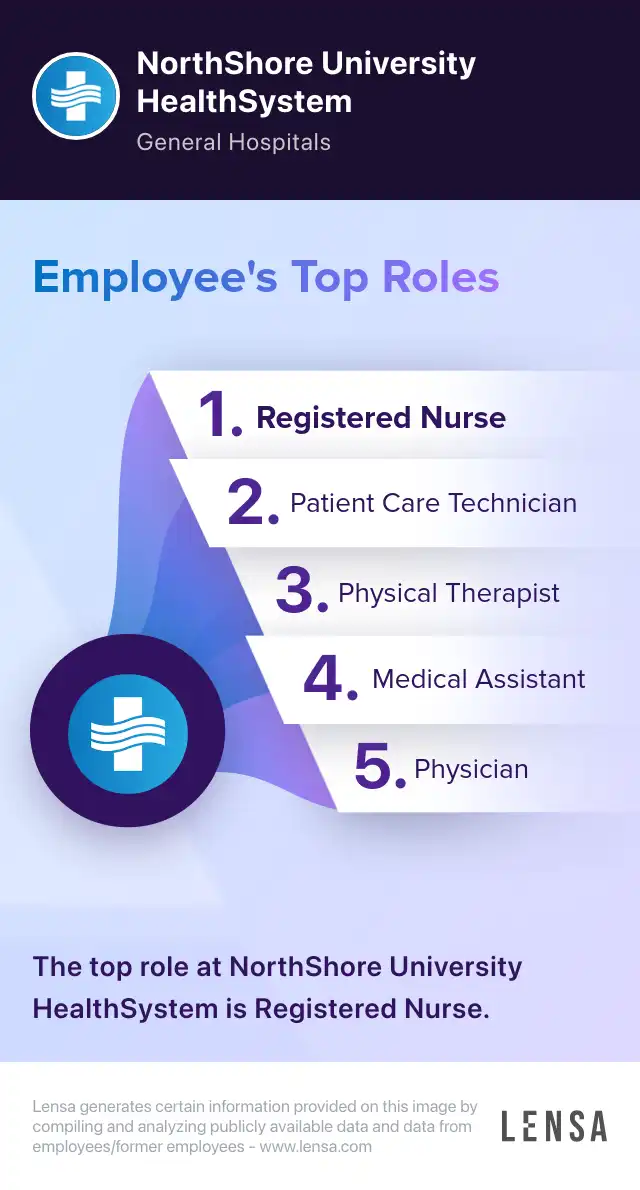 NorthShore University HealthSystem

General Hospitals

Employee's Top Roles

1. Registered Nurse

2. Patient Care Technician

3. Physical Therapist

4. Medical Assistant

5. Physician

The top role at NorthShore University HealthSystem is Registered Nurse.

Lensa generates certain information provided on this image by compiling and analyzing publicly available data and data from employees/former employees - www.lensa.com

LENSA