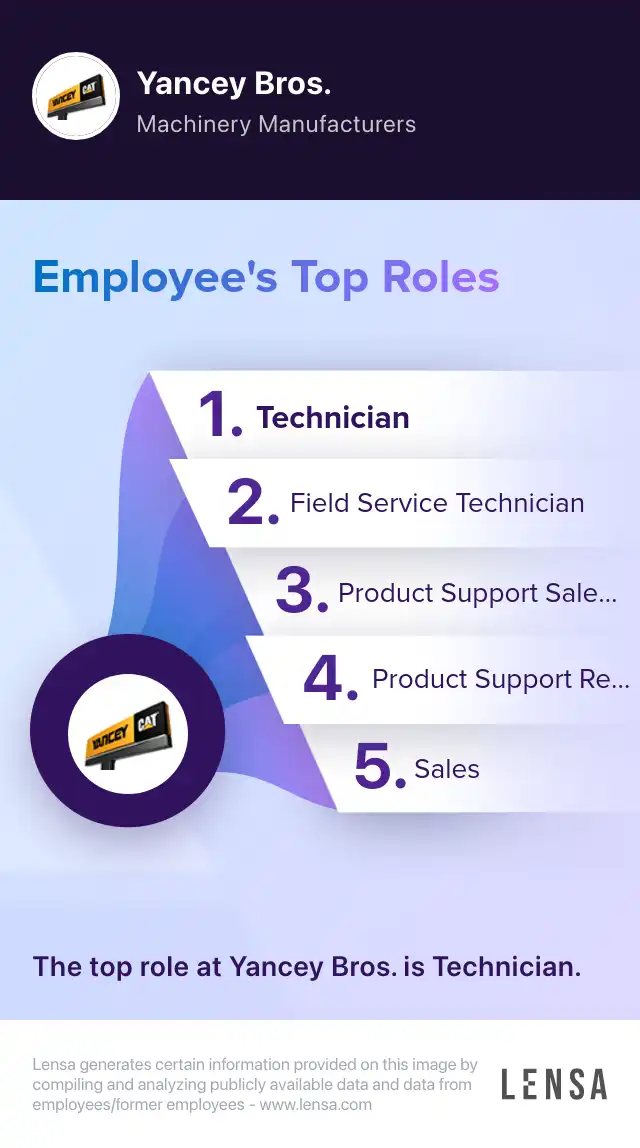 YANCEY CAT

Yancey Bros.
Machinery Manufacturers

Employee's Top Roles

1. Technician

2. Field Service Technician

3. Product Support Sale...

4. Product Support Re...

5. Sales

YANCEY CAT

The top role at Yancey Bros. is Technician.

Lensa generates certain information provided on this image by compiling and analyzing publicly available data and data from employees/former employees - www.lensa.com

LENSA