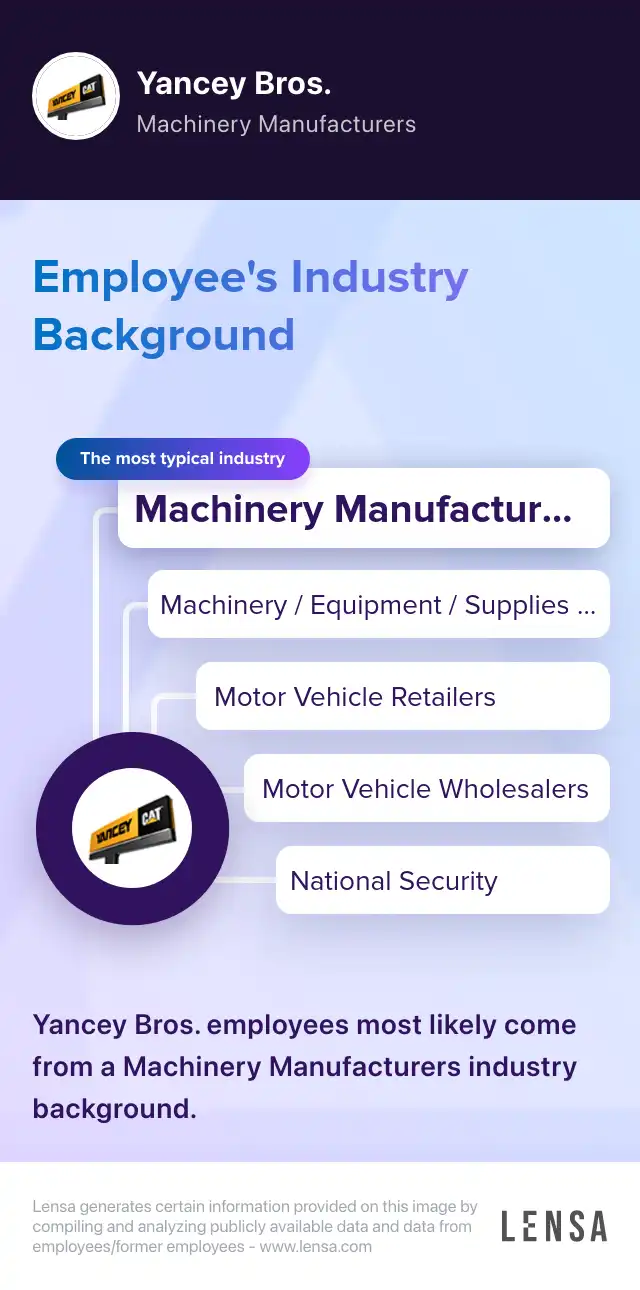 YANCEY CAT

Yancey Bros.
Machinery Manufacturers

Employee's Industry Background

The most typical industry

Machinery Manufactur...

Machinery / Equipment / Supplies ...

Motor Vehicle Retailers

Motor Vehicle Wholesalers

National Security

YANCEY CAT

Yancey Bros. employees most likely come from a Machinery Manufacturers industry background.

Lensa generates certain information provided on this image by compiling and analyzing publicly available data and data from employees/former employees - www.lensa.com

LENSA