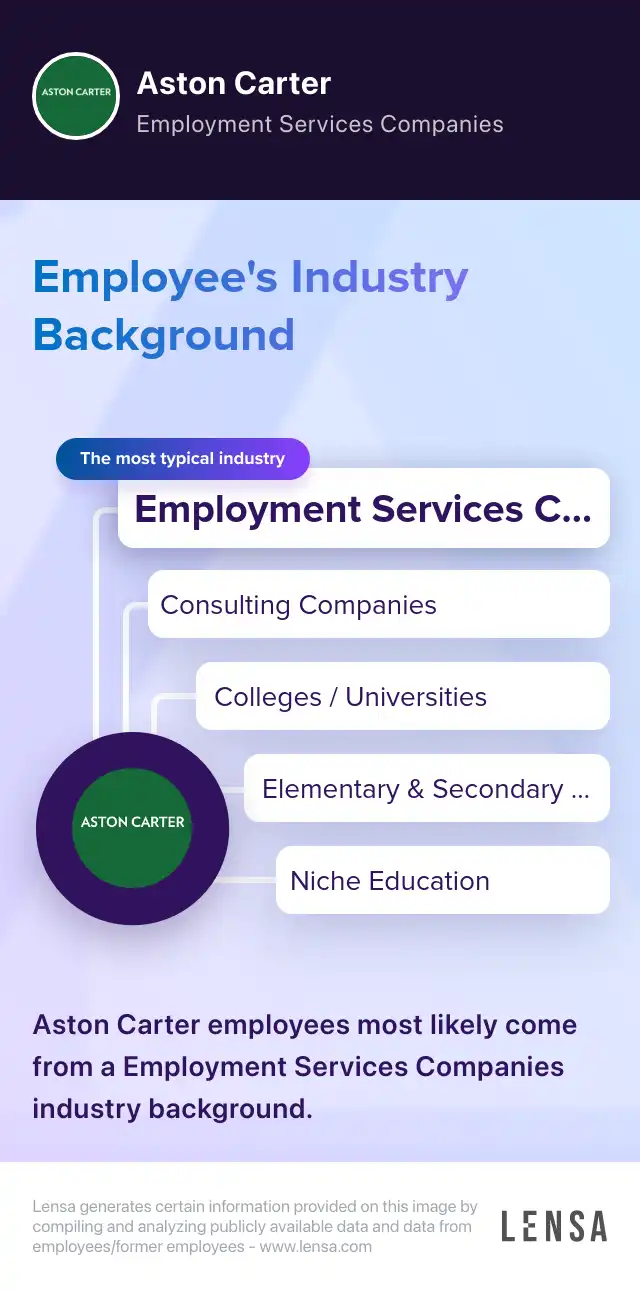 ASTON CARTER

Aston Carter
Employment Services Companies

Employee's Industry Background

The most typical industry

Employment Services C...

Consulting Companies

Colleges / Universities

Elementary & Secondary ...

Niche Education

ASTON CARTER

Aston Carter employees most likely come from a Employment Services Companies industry background.

Lensa generates certain information provided on this image by compiling and analyzing publicly available data and data from employees/former employees - www.lensa.com

LENSA