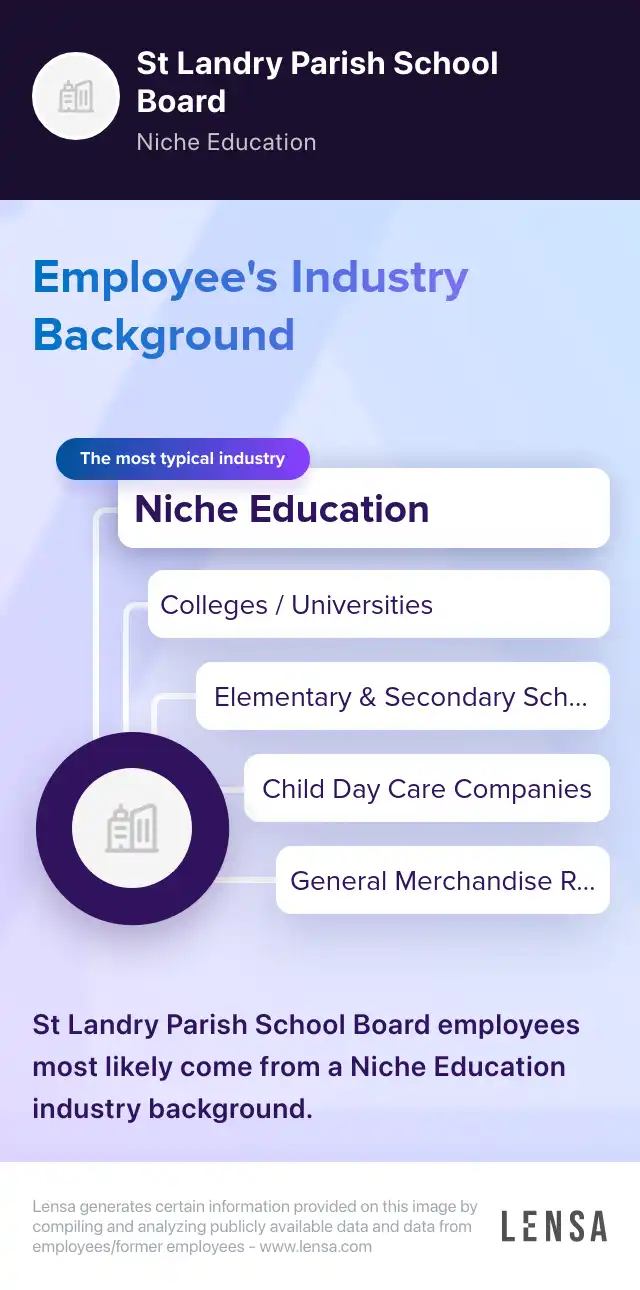 St Landry Parish School Board
Niche Education

Employee's Industry Background

The most typical industry
Niche Education

Colleges / Universities

Elementary & Secondary Sch...

Child Day Care Companies

General Merchandise R...

St Landry Parish School Board employees most likely come from a Niche Education industry background.

Lensa generates certain information provided on this image by compiling and analyzing publicly available data and data from employees/former employees - www.lensa.com

LENSA