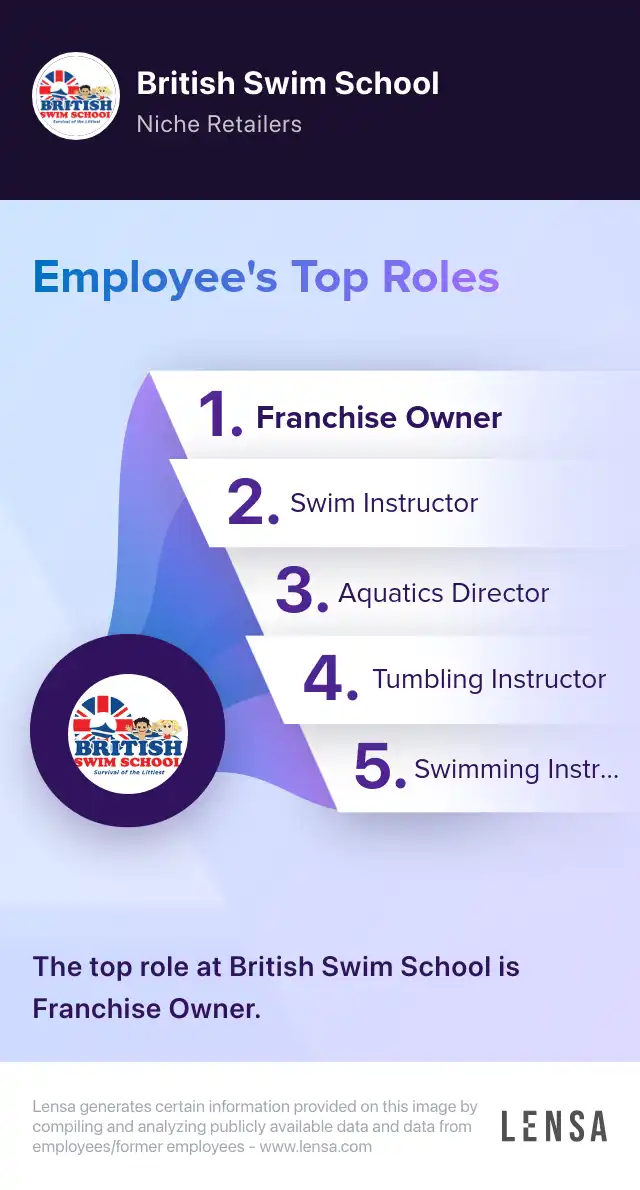 BRITISH SWIM SCHOOL
Survival of the Littlest

British Swim School
Niche Retailers

Employee's Top Roles

1. Franchise Owner
2. Swim Instructor
3. Aquatics Director
4. Tumbling Instructor
5. Swimming Instr...

BRITISH SWIM SCHOOL
Survival of the Littlest

The top role at British Swim School is Franchise Owner.

Lensa generates certain information provided on this image by compiling and analyzing publicly available data and data from employees/former employees - www.lensa.com

LENSA