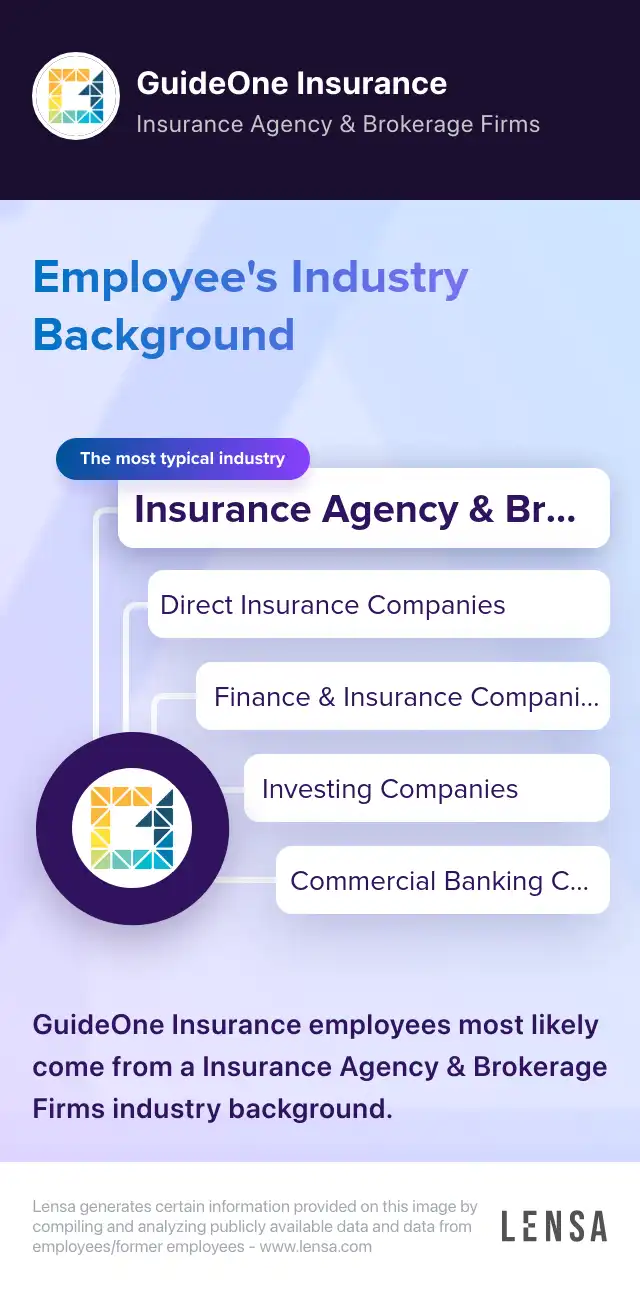 GuideOne Insurance
Insurance Agency & Brokerage Firms

Employee's Industry Background

The most typical industry

Insurance Agency & Br...

Direct Insurance Companies

Finance & Insurance Compani...

Investing Companies

Commercial Banking C...

GuideOne Insurance employees most likely come from a Insurance Agency & Brokerage Firms industry background.

Lensa generates certain information provided on this image by compiling and analyzing publicly available data and data from employees/former employees - www.lensa.com

LENSA