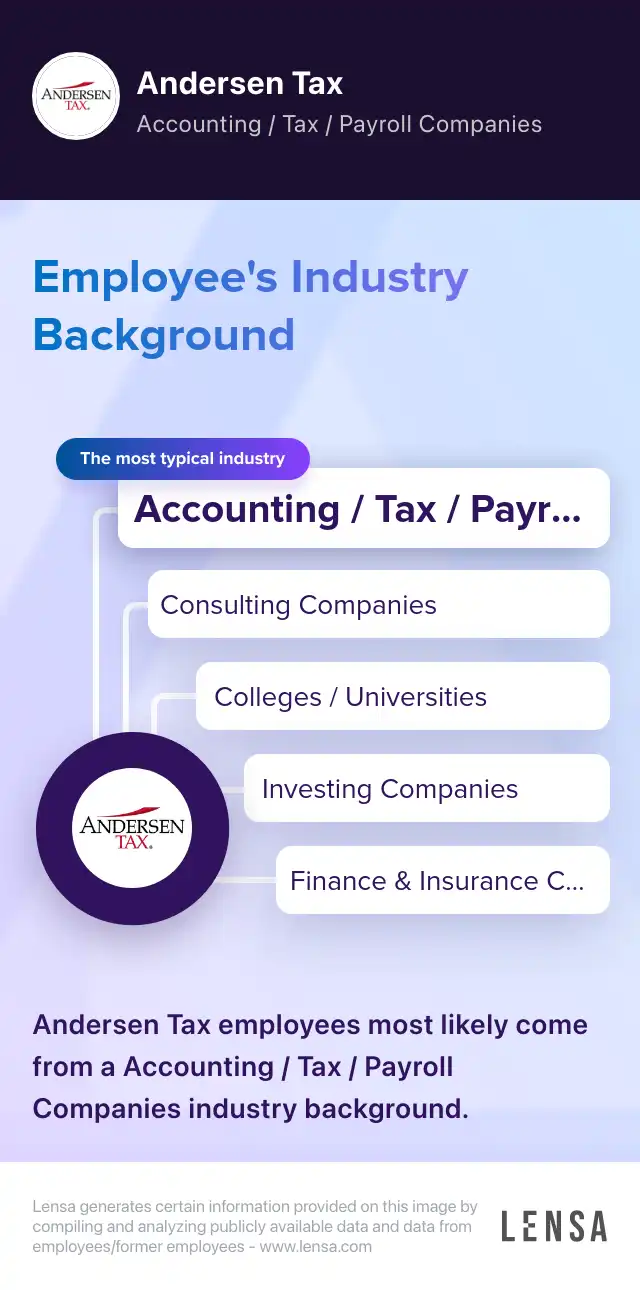 ANDERSEN TAX.

Andersen Tax

Accounting / Tax / Payroll Companies

Employee's Industry Background

The most typical industry

Accounting / Tax / Payr...

Consulting Companies

Colleges / Universities

Investing Companies

Finance & Insurance C...

ANDERSEN TAX.

Andersen Tax employees most likely come from a Accounting / Tax / Payroll Companies industry background.

Lensa generates certain information provided on this image by compiling and analyzing publicly available data and data from employees/former employees - www.lensa.com

LENSA