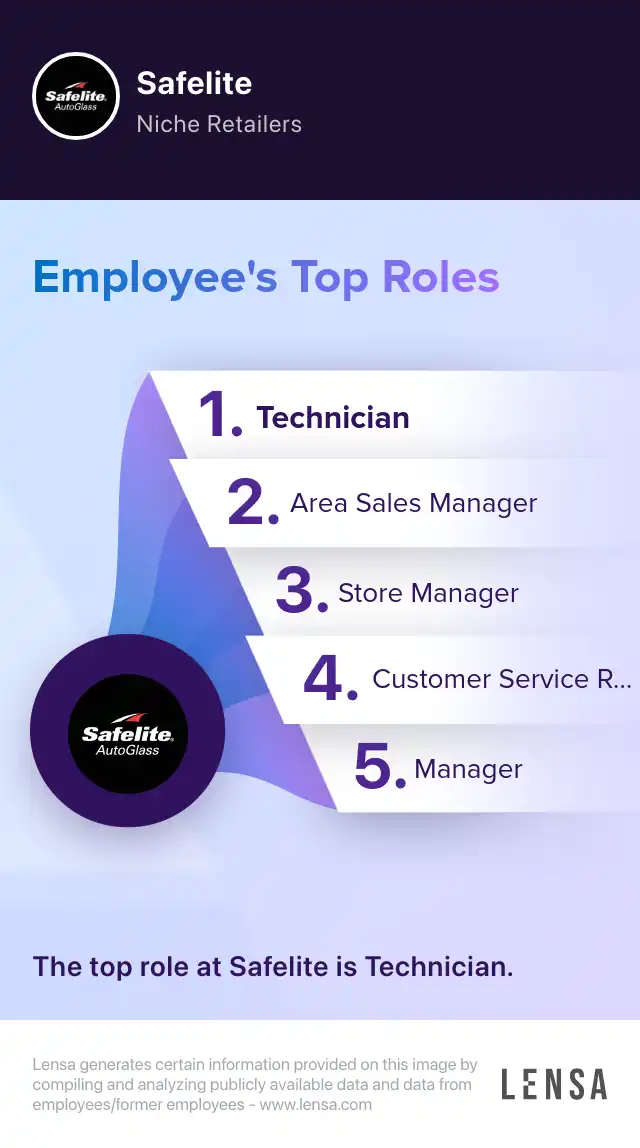 Safelite AutoGlass

Safelite
Niche Retailers

Employee's Top Roles

1. Technician

2. Area Sales Manager

3. Store Manager

4. Customer Service R...

5. Manager

Safelite AutoGlass

The top role at Safelite is Technician.

Lensa generates certain information provided on this image by compiling and analyzing publicly available data and data from employees/former employees - www.lensa.com

LENSA