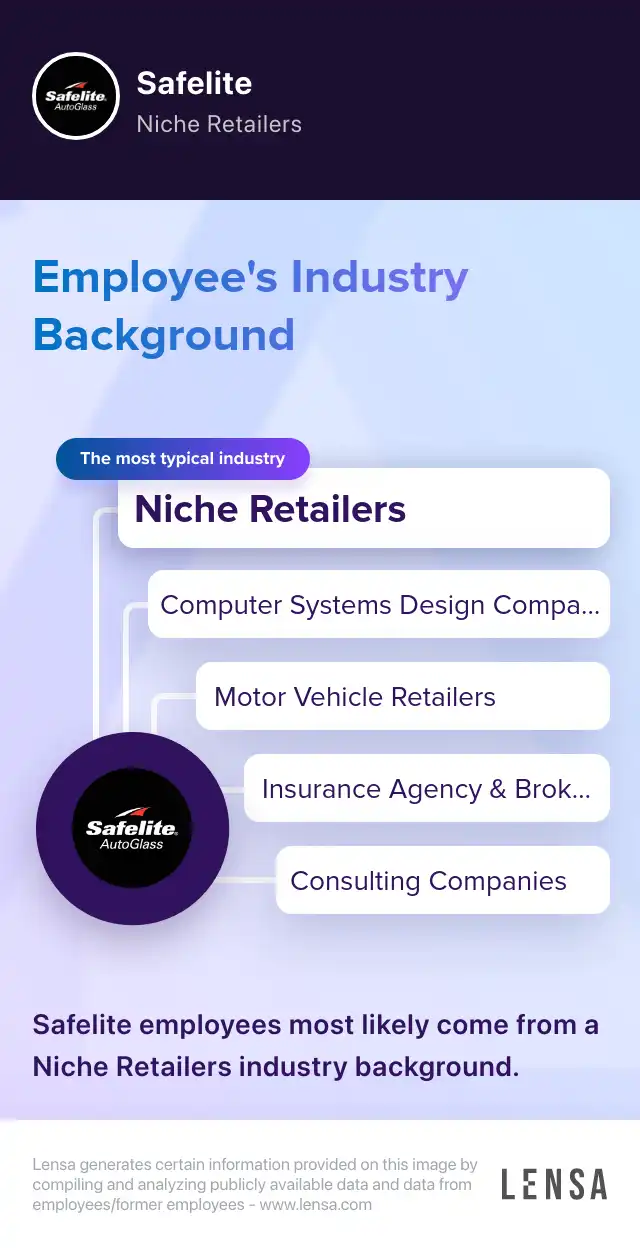 Safelite AutoGlass

Safelite
Niche Retailers

Employee's Industry Background

The most typical industry

Niche Retailers

Computer Systems Design Compa...

Motor Vehicle Retailers

Insurance Agency & Brok...

Consulting Companies

Safelite AutoGlass

Safelite employees most likely come from a Niche Retailers industry background.

Lensa generates certain information provided on this image by compiling and analyzing publicly available data and data from employees/former employees - www.lensa.com

LENSA