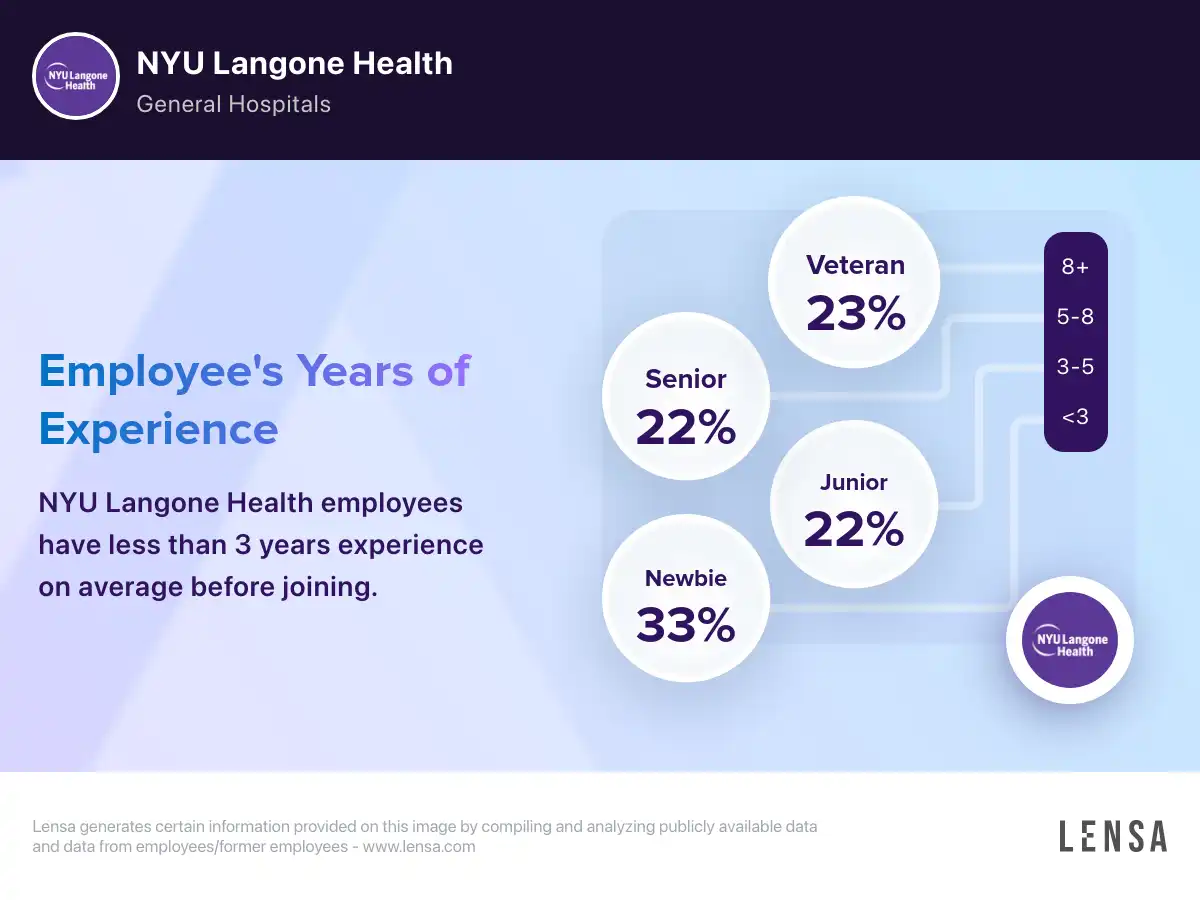 NYU Langone Health

NYU Langone Health
General Hospitals

Employee's Years of Experience

NYU Langone Health employees have less than 3 years experience on average before joining.

Veteran
23%

Senior
22%

Junior
22%

Newbie
33%

8+
5-8
3-5
<3

NYU Langone Health

Lensa generates certain information provided on this image by compiling and analyzing publicly available data and data from employees/former employees - www.lensa.com

LENSA