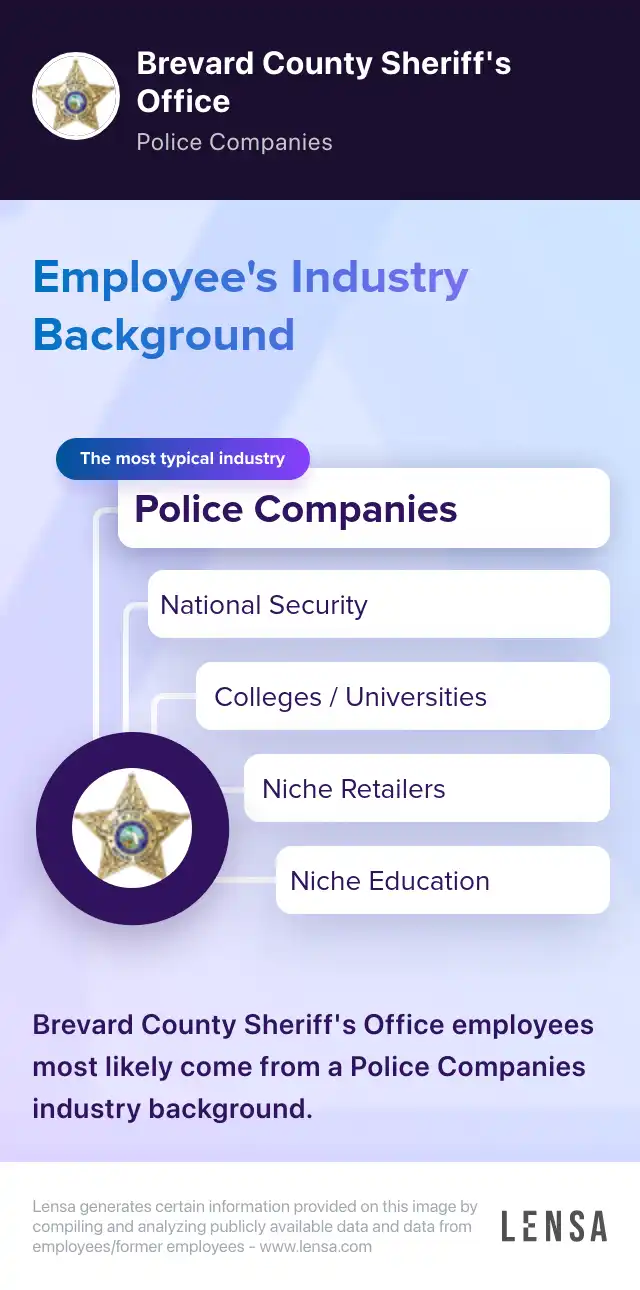 Brevard County Sheriff's Office

Police Companies

Employee's Industry Background

The most typical industry

Police Companies

National Security

Colleges / Universities

Niche Retailers

Niche Education

Brevard County Sheriff's Office employees most likely come from a Police Companies industry background.

Lensa generates certain information provided on this image by compiling and analyzing publicly available data and data from employees/former employees - www.lensa.com

LENSA