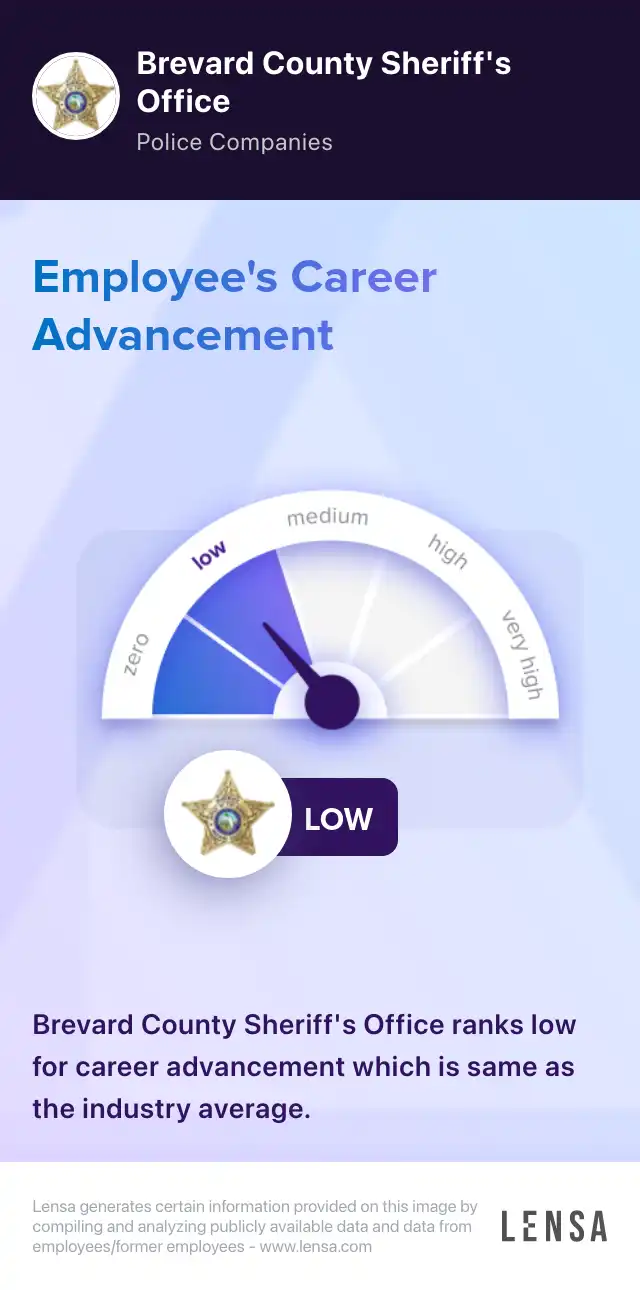 Brevard County Sheriff's Office
Police Companies

Employee's Career Advancement

zero
low
medium
high
very high

LOW

Brevard County Sheriff's Office ranks low for career advancement which is same as the industry average.

Lensa generates certain information provided on this image by compiling and analyzing publicly available data and data from employees/former employees - www.lensa.com

LENSA