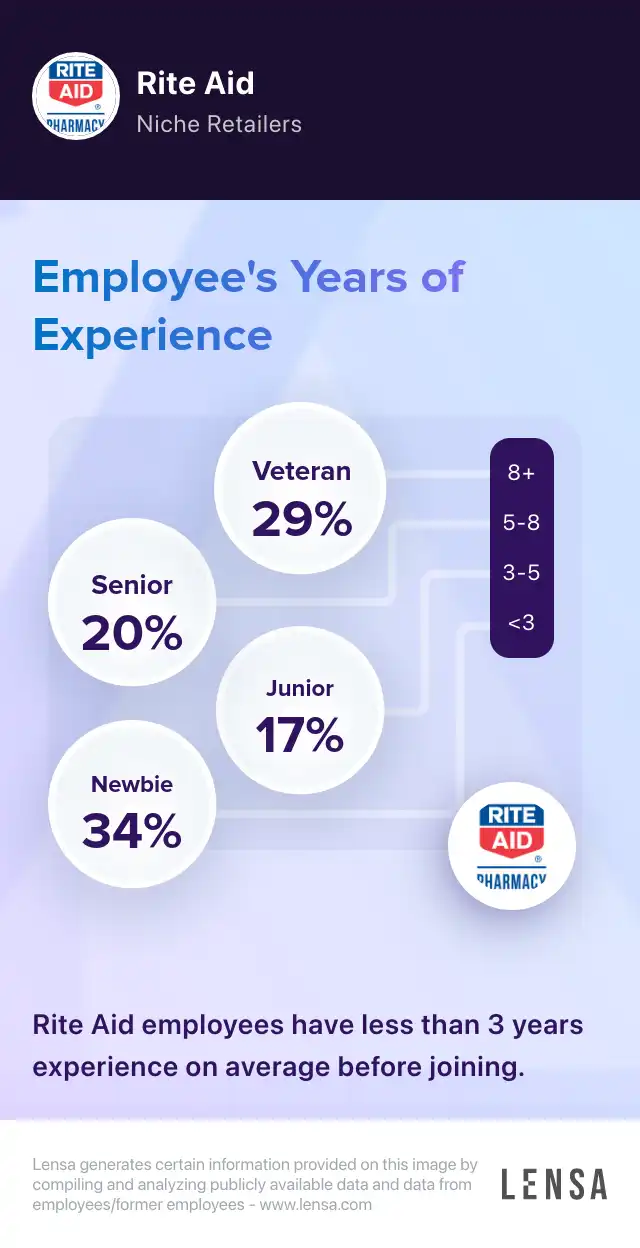 RITE AID PHARMACY

Rite Aid
Niche Retailers

Employee's Years of Experience

Veteran
29%

Senior
20%

Junior
17%

Newbie
34%

8+
5-8
3-5
<3

RITE AID PHARMACY

Rite Aid employees have less than 3 years experience on average before joining.

Lensa generates certain information provided on this image by compiling and analyzing publicly available data and data from employees/former employees - www.lensa.com

LENSA