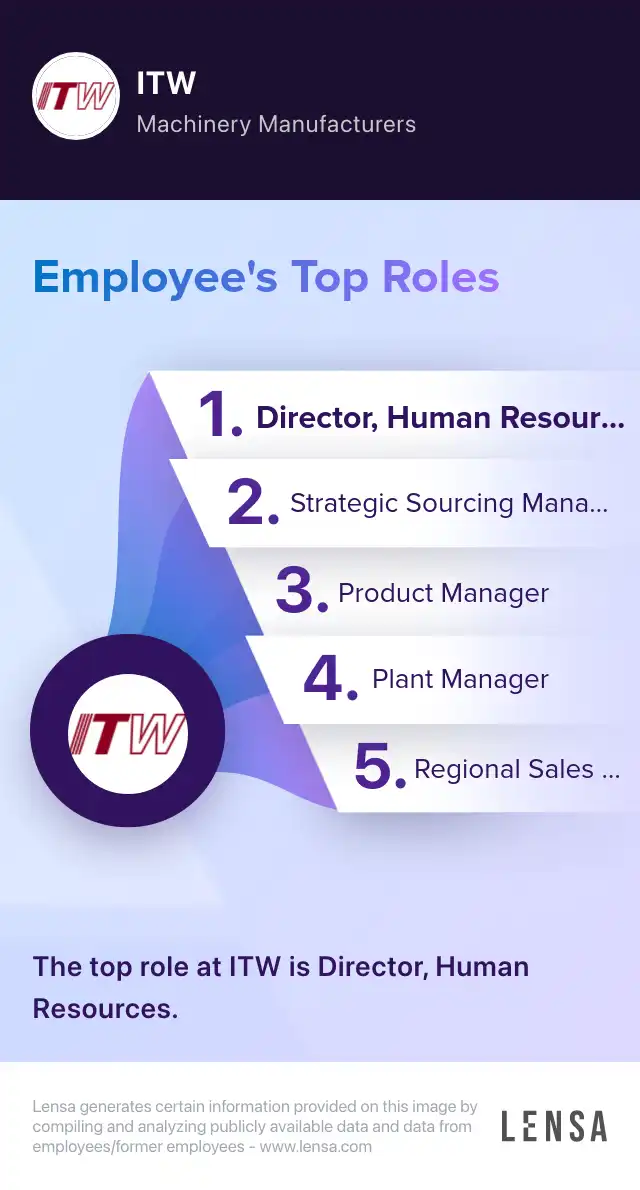 ITW

ITW
Machinery Manufacturers

Employee's Top Roles

1. Director, Human Resour...
2. Strategic Sourcing Mana...
3. Product Manager
4. Plant Manager
5. Regional Sales ...

ITW

The top role at ITW is Director, Human Resources.

Lensa generates certain information provided on this image by compiling and analyzing publicly available data and data from employees/former employees - www.lensa.com

LENSA