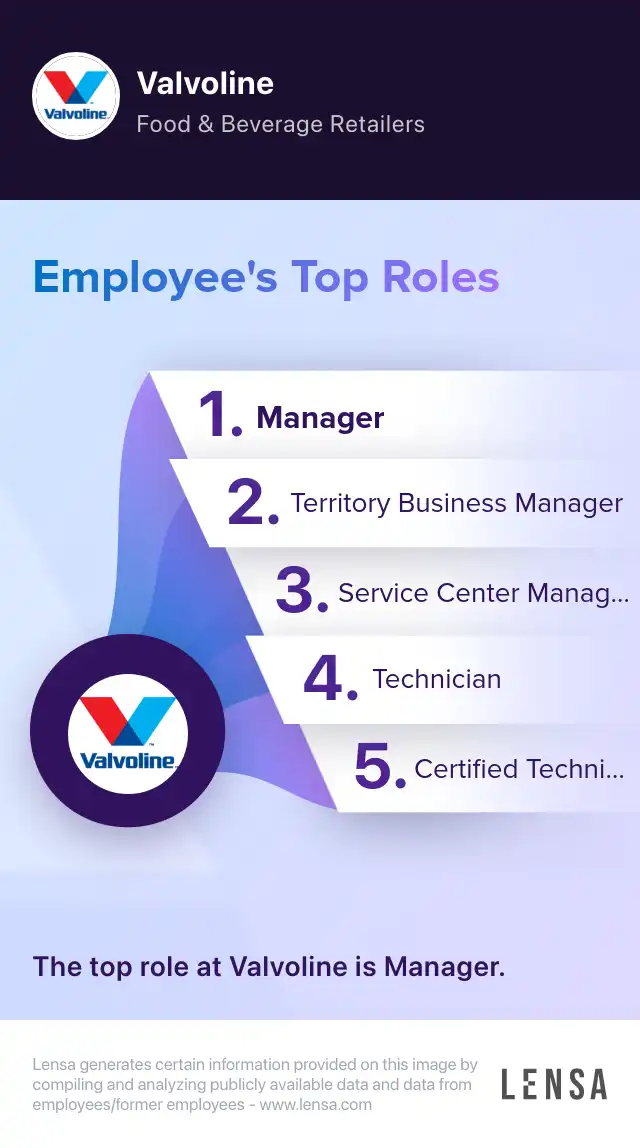 Valvoline

Valvoline
Food & Beverage Retailers

Employee's Top Roles

1. Manager
2. Territory Business Manager
3. Service Center Manag...
4. Technician
5. Certified Techni...

Valvoline

The top role at Valvoline is Manager.

Lensa generates certain information provided on this image by compiling and analyzing publicly available data and data from employees/former employees - www.lensa.com

LENSA