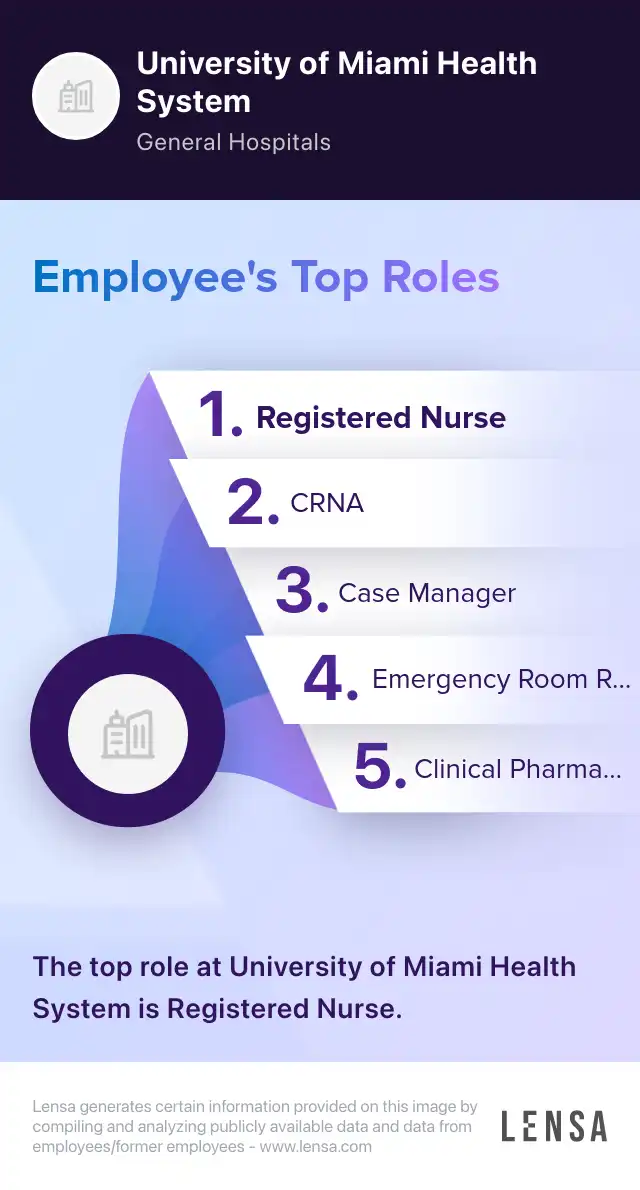 University of Miami Health System
General Hospitals

Employee's Top Roles

1. Registered Nurse
2. CRNA
3. Case Manager
4. Emergency Room R...
5. Clinical Pharma...

The top role at University of Miami Health System is Registered Nurse.

Lensa generates certain information provided on this image by compiling and analyzing publicly available data and data from employees/former employees - www.lensa.com

LENSA