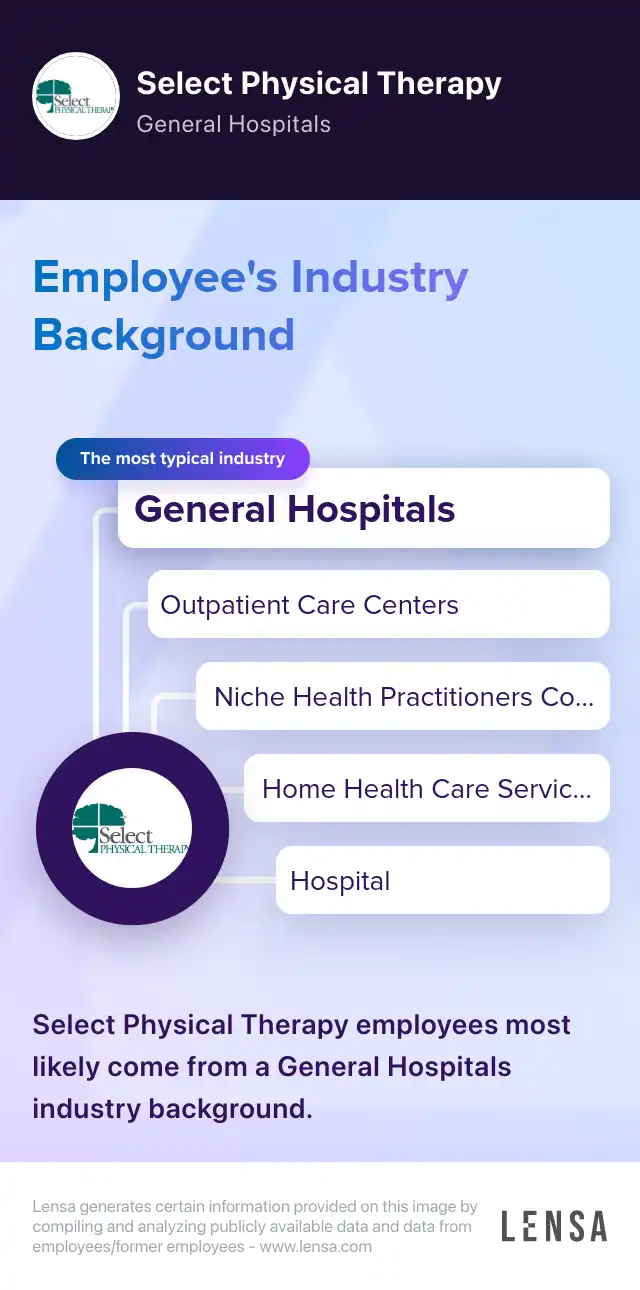 Select PHYSICAL THERAPY

Select Physical Therapy
General Hospitals

Employee's Industry Background

The most typical industry

General Hospitals

Outpatient Care Centers

Niche Health Practitioners Co...

Home Health Care Servic...

Hospital

Select PHYSICAL THERAPY

Select Physical Therapy employees most likely come from a General Hospitals industry background.

Lensa generates certain information provided on this image by compiling and analyzing publicly available data and data from employees/former employees - www.lensa.com

LENSA