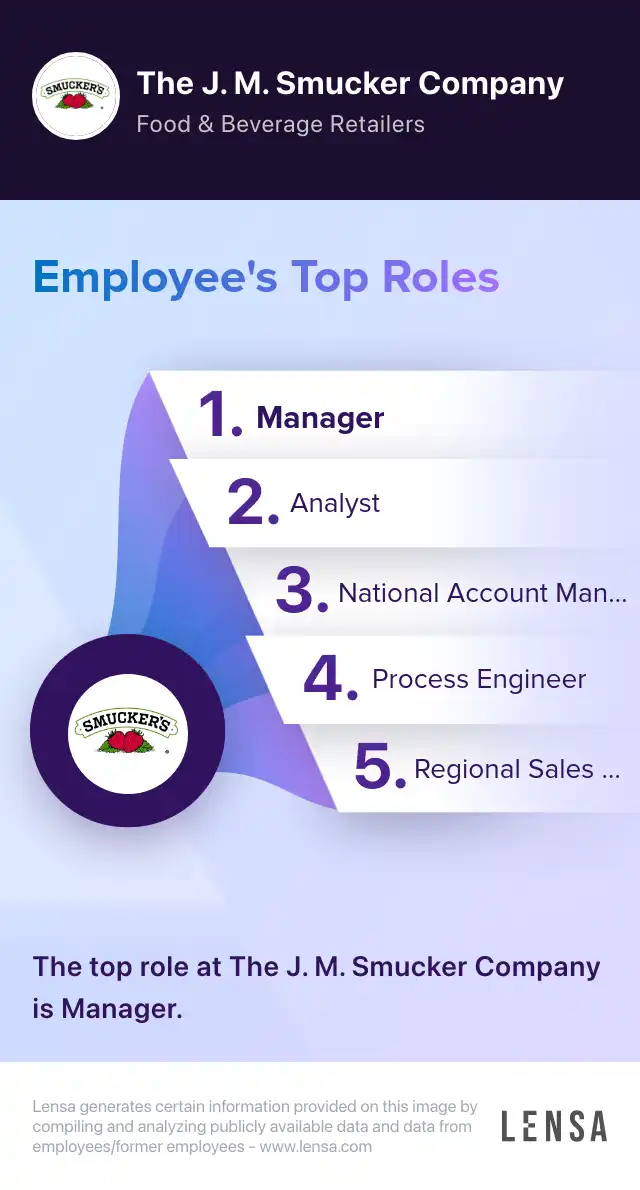 SMUCKER'S

The J. M. Smucker Company

Food & Beverage Retailers

Employee's Top Roles

1. Manager

2. Analyst

3. National Account Man...

4. Process Engineer

5. Regional Sales ...

SMUCKER'S

The top role at The J. M. Smucker Company is Manager.

Lensa generates certain information provided on this image by compiling and analyzing publicly available data and data from employees/former employees - www.lensa.com

LENSA