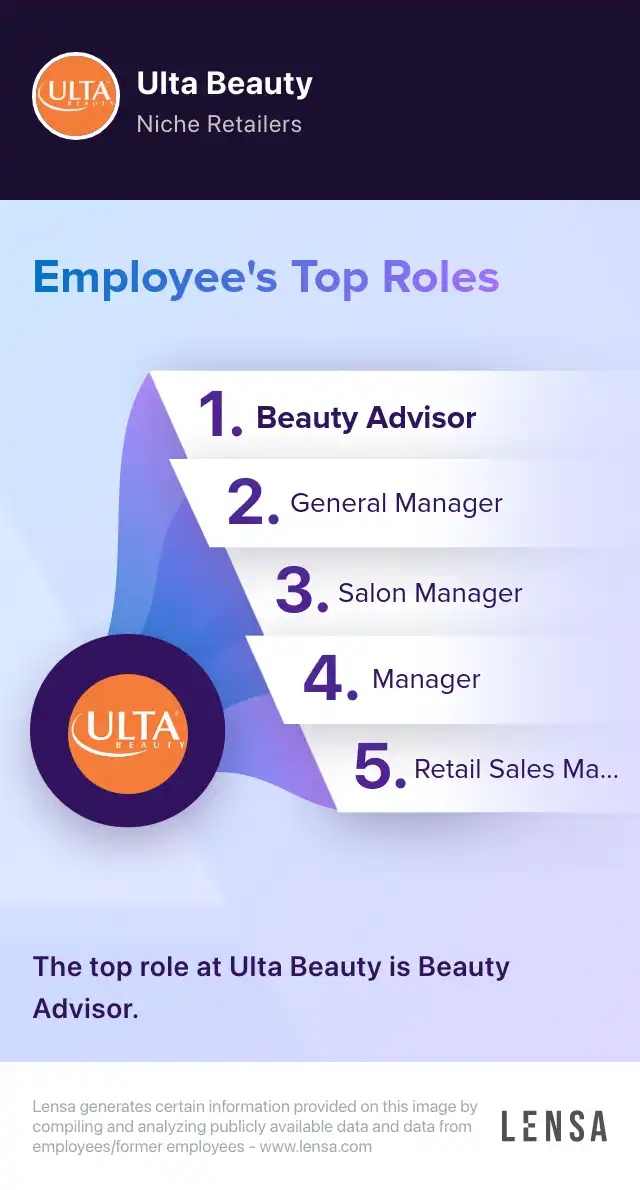 ULTA BEAUTY
Ulta Beauty
Niche Retailers

Employee's Top Roles

1. Beauty Advisor
2. General Manager
3. Salon Manager
4. Manager
5. Retail Sales Ma...

ULTA BEAUTY

The top role at Ulta Beauty is Beauty Advisor.

Lensa generates certain information provided on this image by compiling and analyzing publicly available data and data from employees/former employees - www.lensa.com

LENSA