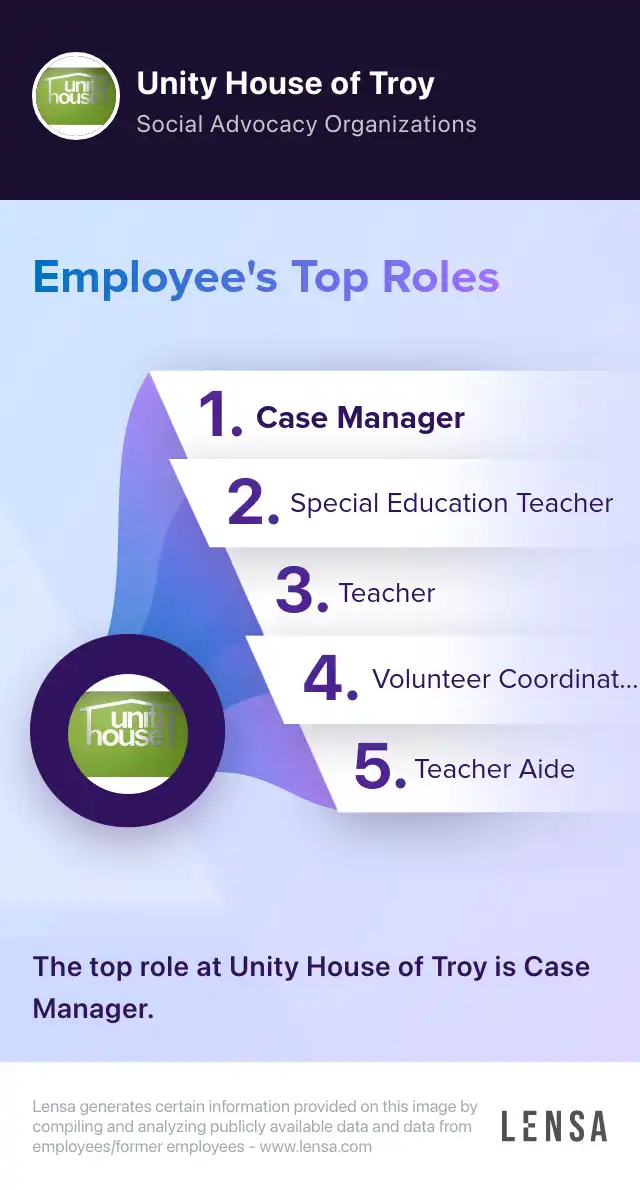 unity house

Unity House of Troy
Social Advocacy Organizations

Employee's Top Roles

1. Case Manager
2. Special Education Teacher
3. Teacher
4. Volunteer Coordinat...
5. Teacher Aide

unity house

The top role at Unity House of Troy is Case Manager.

Lensa generates certain information provided on this image by compiling and analyzing publicly available data and data from employees/former employees - www.lensa.com

LENSA