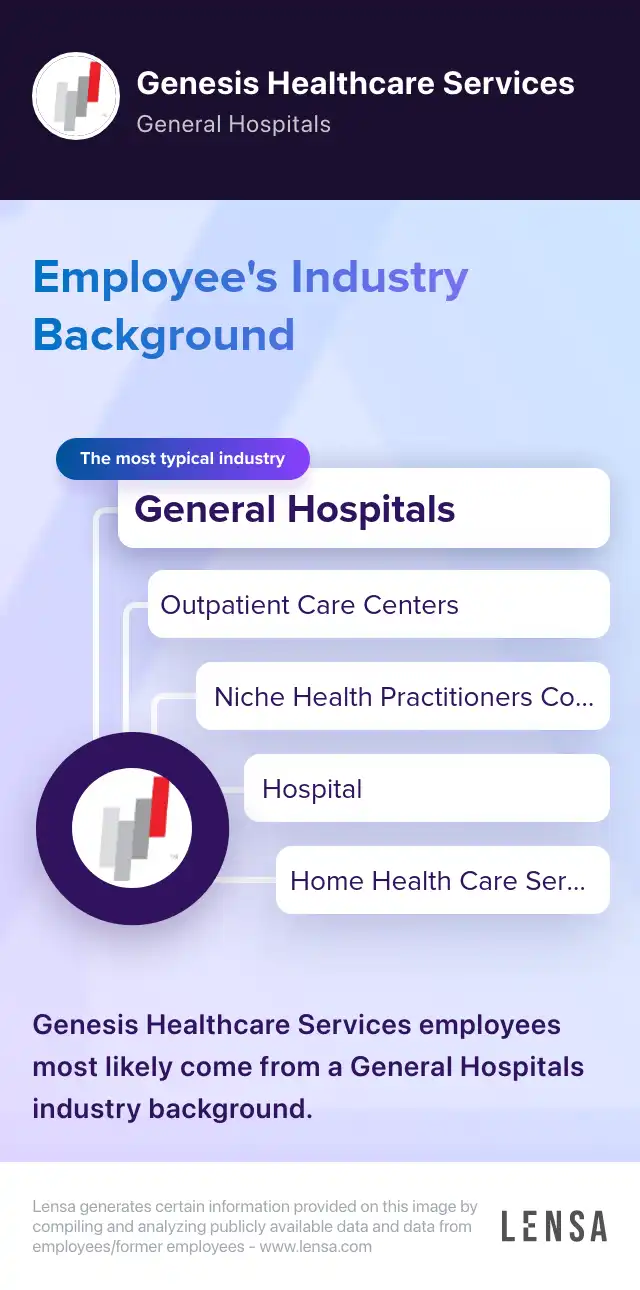 Genesis Healthcare Services
General Hospitals

Employee's Industry Background

The most typical industry
General Hospitals
Outpatient Care Centers
Niche Health Practitioners Co...
Hospital
Home Health Care Ser...

Genesis Healthcare Services employees most likely come from a General Hospitals industry background.

Lensa generates certain information provided on this image by compiling and analyzing publicly available data and data from employees/former employees - www.lensa.com

LENSA