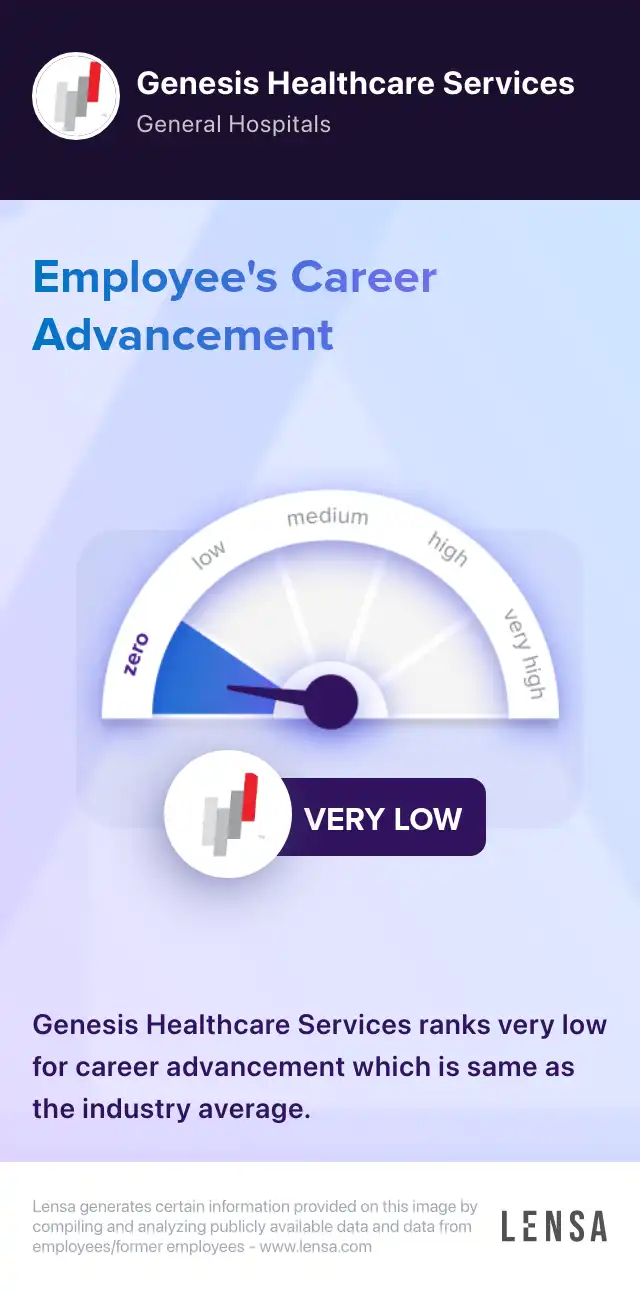 Genesis Healthcare Services
General Hospitals

Employee's Career Advancement

zero
low
medium
high
very high

VERY LOW

Genesis Healthcare Services ranks very low for career advancement which is same as the industry average.

Lensa generates certain information provided on this image by compiling and analyzing publicly available data and data from employees/former employees - www.lensa.com

LENSA