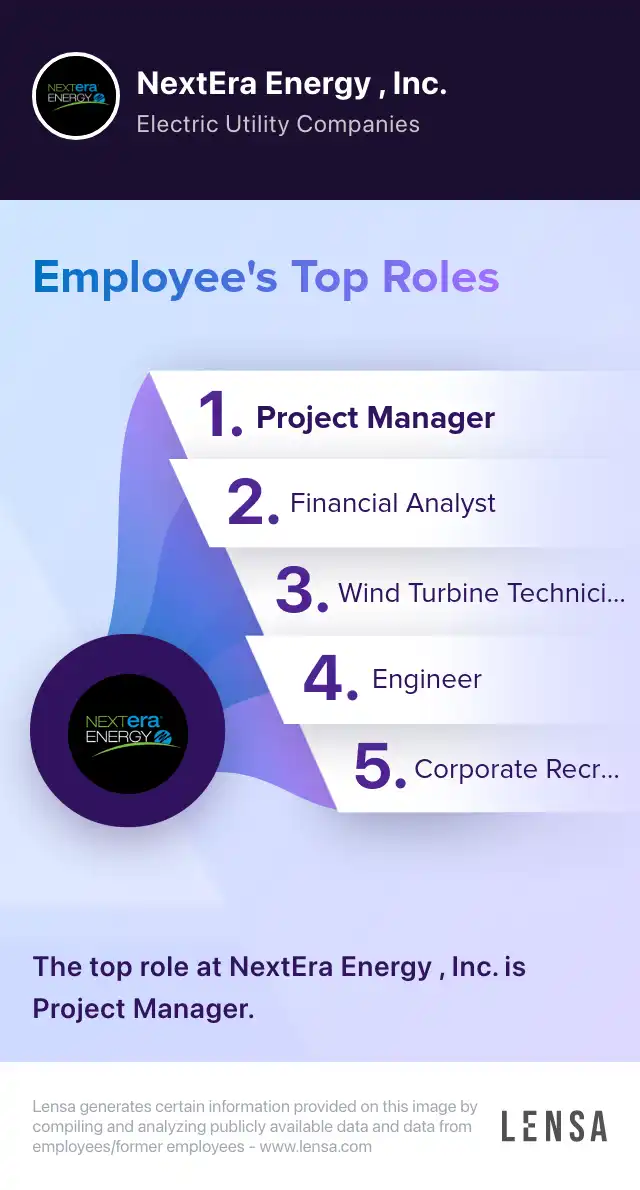 NEXTera ENERGY

NextEra Energy , Inc.

Electric Utility Companies

Employee's Top Roles

1. Project Manager

2. Financial Analyst

3. Wind Turbine Technici...

4. Engineer

5. Corporate Recr...

NEXTera ENERGY

The top role at NextEra Energy , Inc. is Project Manager.

Lensa generates certain information provided on this image by compiling and analyzing publicly available data and data from employees/former employees - www.lensa.com

LENSA