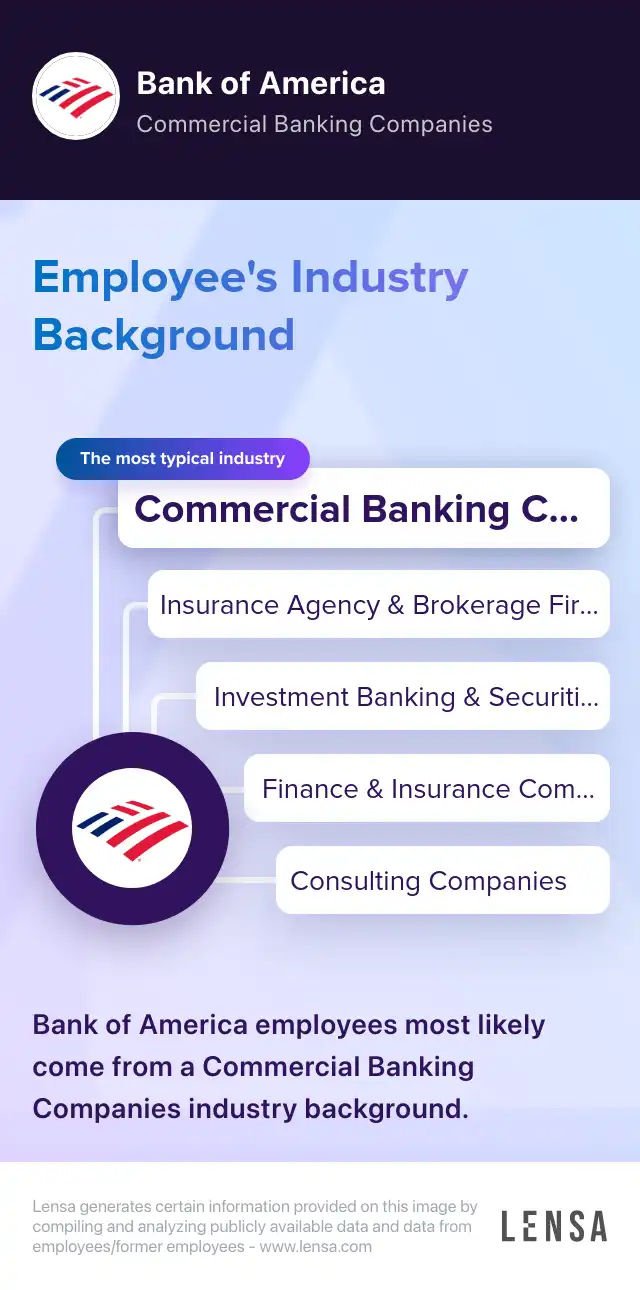 Bank of America
Commercial Banking Companies

Employee's Industry Background

The most typical industry

Commercial Banking C...

Insurance Agency & Brokerage Fir...

Investment Banking & Securiti...

Finance & Insurance Com...

Consulting Companies

Bank of America employees most likely come from a Commercial Banking Companies industry background.

Lensa generates certain information provided on this image by compiling and analyzing publicly available data and data from employees/former employees - www.lensa.com

LENSA