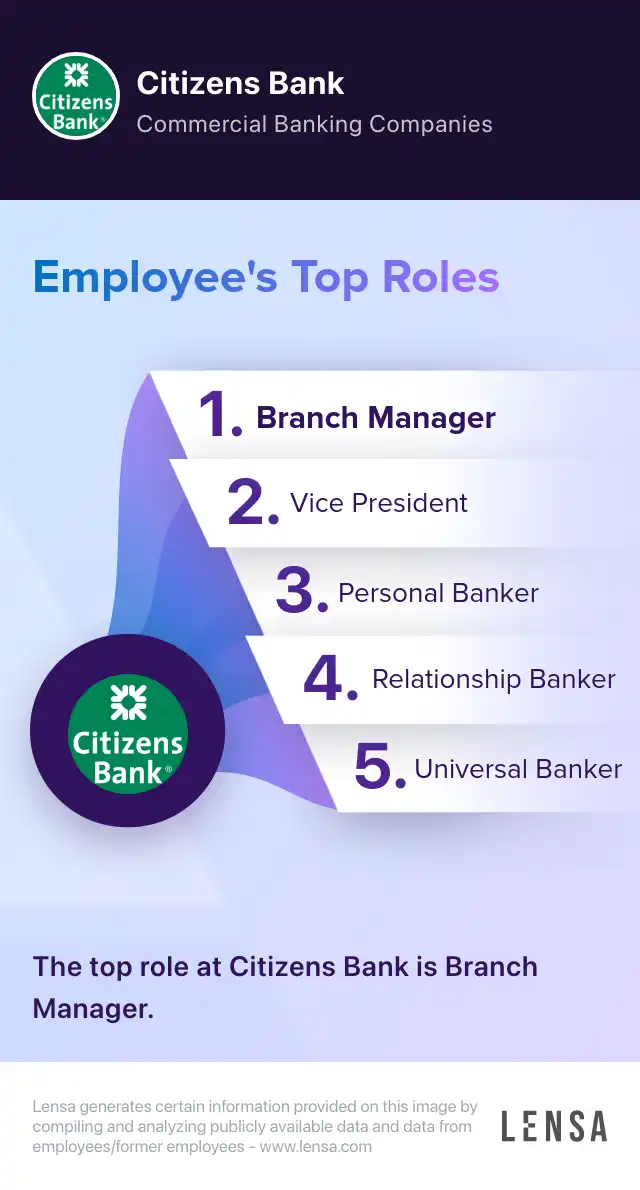 Citizens Bank®

Citizens Bank
Commercial Banking Companies

Employee's Top Roles

1. Branch Manager
2. Vice President
3. Personal Banker
4. Relationship Banker
5. Universal Banker

Citizens Bank®

The top role at Citizens Bank is Branch Manager.

Lensa generates certain information provided on this image by compiling and analyzing publicly available data and data from employees/former employees - www.lensa.com

LENSA