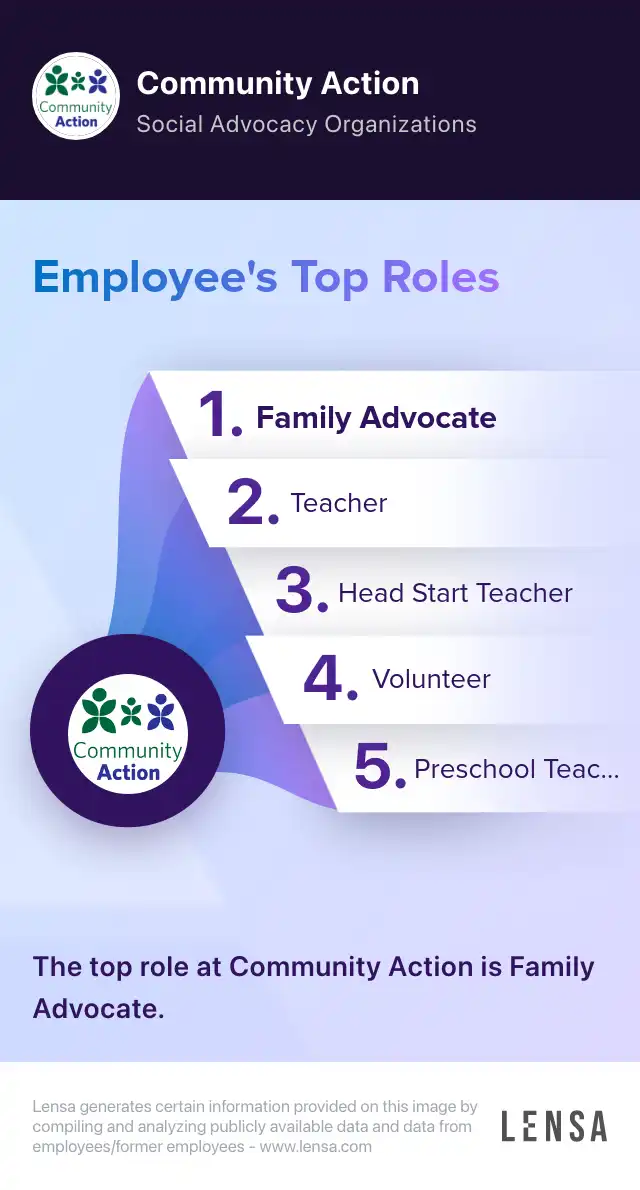 Community Action

Community Action
Social Advocacy Organizations

Employee's Top Roles

1. Family Advocate
2. Teacher
3. Head Start Teacher
4. Volunteer
5. Preschool Teac...

Community Action

The top role at Community Action is Family Advocate.

Lensa generates certain information provided on this image by compiling and analyzing publicly available data and data from employees/former employees - www.lensa.com

LENSA