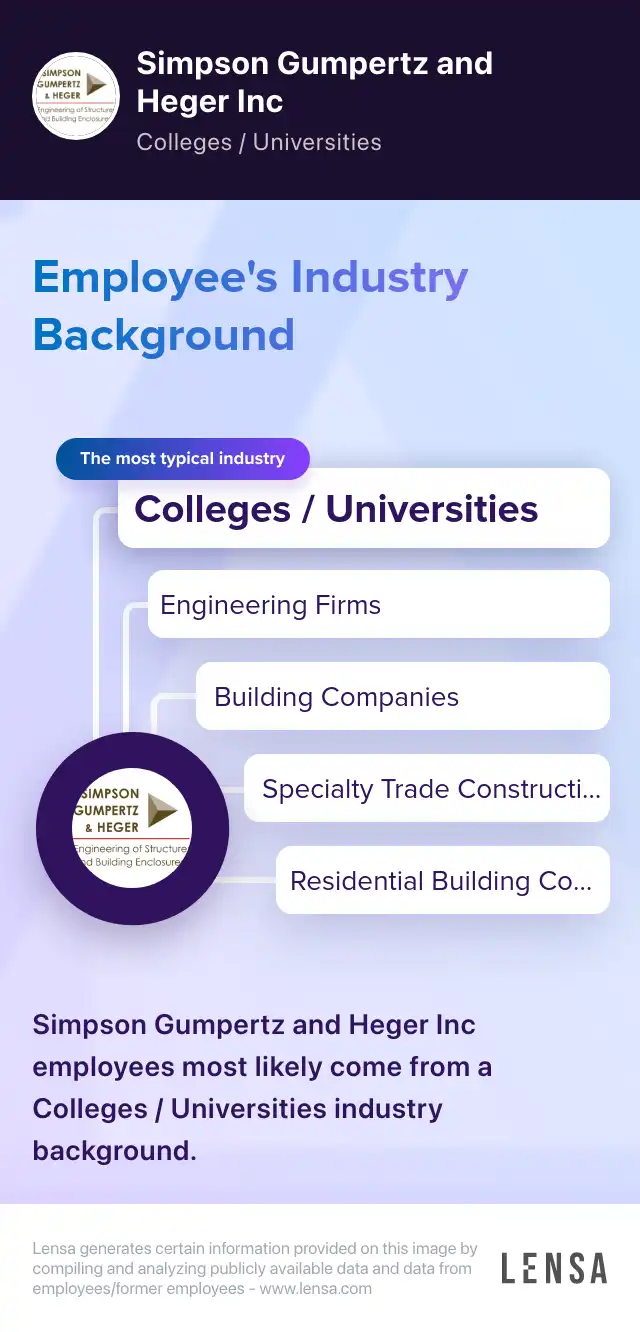 SIMPSON GUMPERTZ & HEGER
Engineering of Structures and Building Enclosures

Simpson Gumpertz and Heger Inc
Colleges / Universities

Employee's Industry Background

The most typical industry
Colleges / Universities
Engineering Firms
Building Companies
Specialty Trade Constructi...
Residential Building Co...

SIMPSON GUMPERTZ & HEGER
Engineering of Structures and Building Enclosures

Simpson Gumpertz and Heger Inc employees most likely come from a Colleges / Universities industry background.

Lensa generates certain information provided on this image by compiling and analyzing publicly available data and data from employees/former employees - www.lensa.com

LENSA