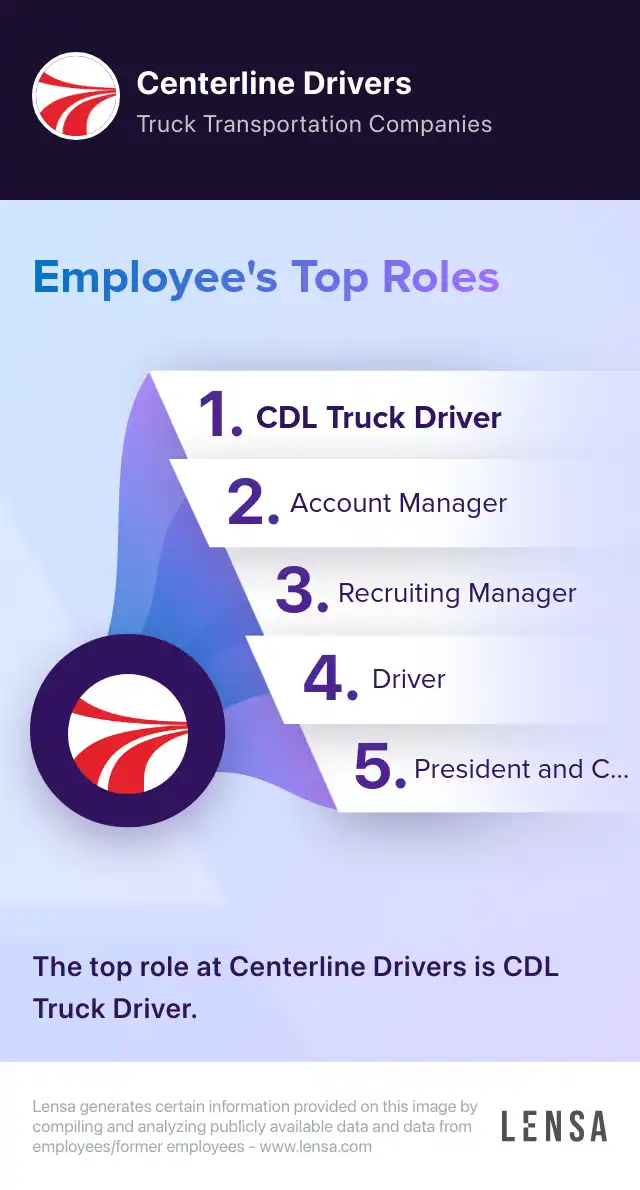 Centerline Drivers
Truck Transportation Companies

Employee's Top Roles

1. CDL Truck Driver
2. Account Manager
3. Recruiting Manager
4. Driver
5. President and C...

The top role at Centerline Drivers is CDL Truck Driver.

Lensa generates certain information provided on this image by compiling and analyzing publicly available data and data from employees/former employees - www.lensa.com

LENSA