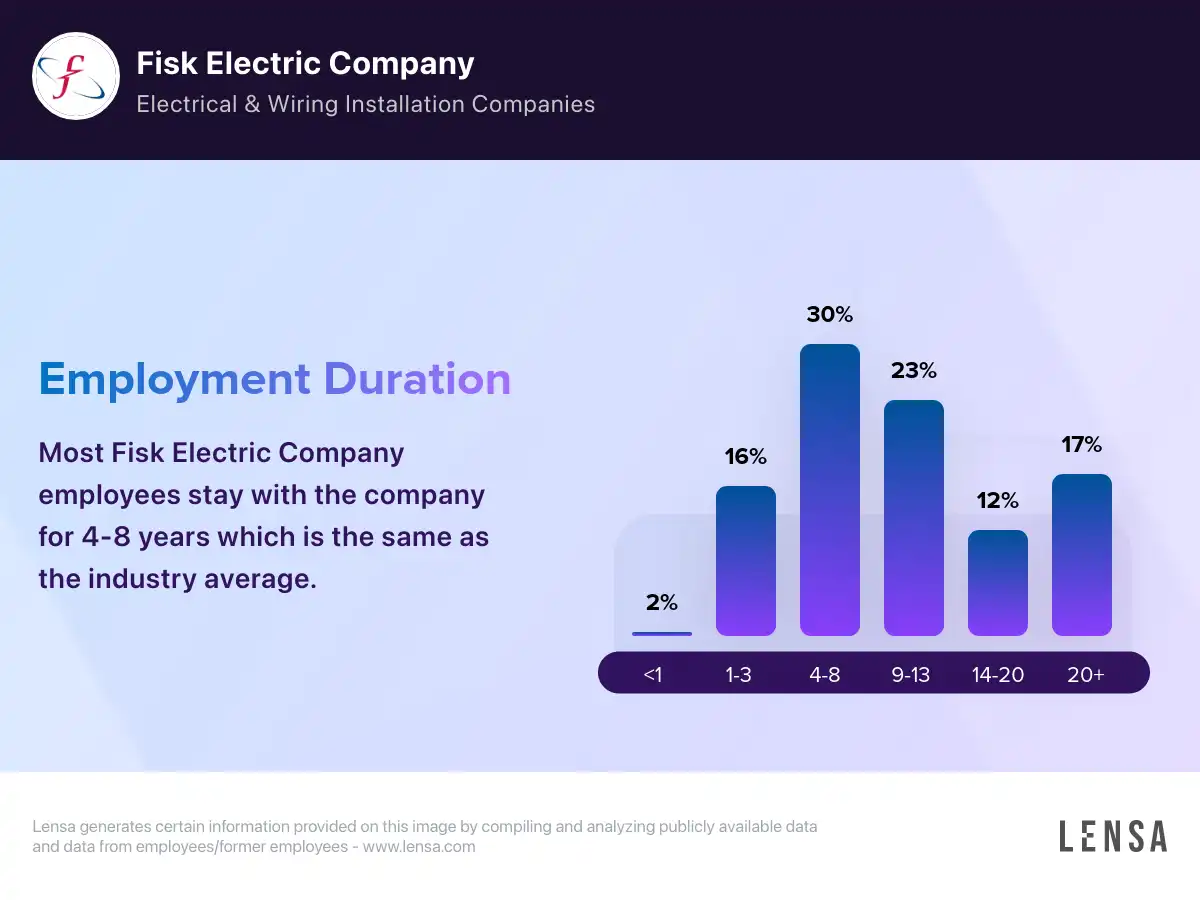 f

Fisk Electric Company
Electrical & Wiring Installation Companies

Employment Duration

Most Fisk Electric Company employees stay with the company for 4-8 years which is the same as the industry average.

2%
16%
30%
23%
12%
17%

<1
1-3
4-8
9-13
14-20
20+

Lensa generates certain information provided on this image by compiling and analyzing publicly available data and data from employees/former employees - www.lensa.com

LENSA