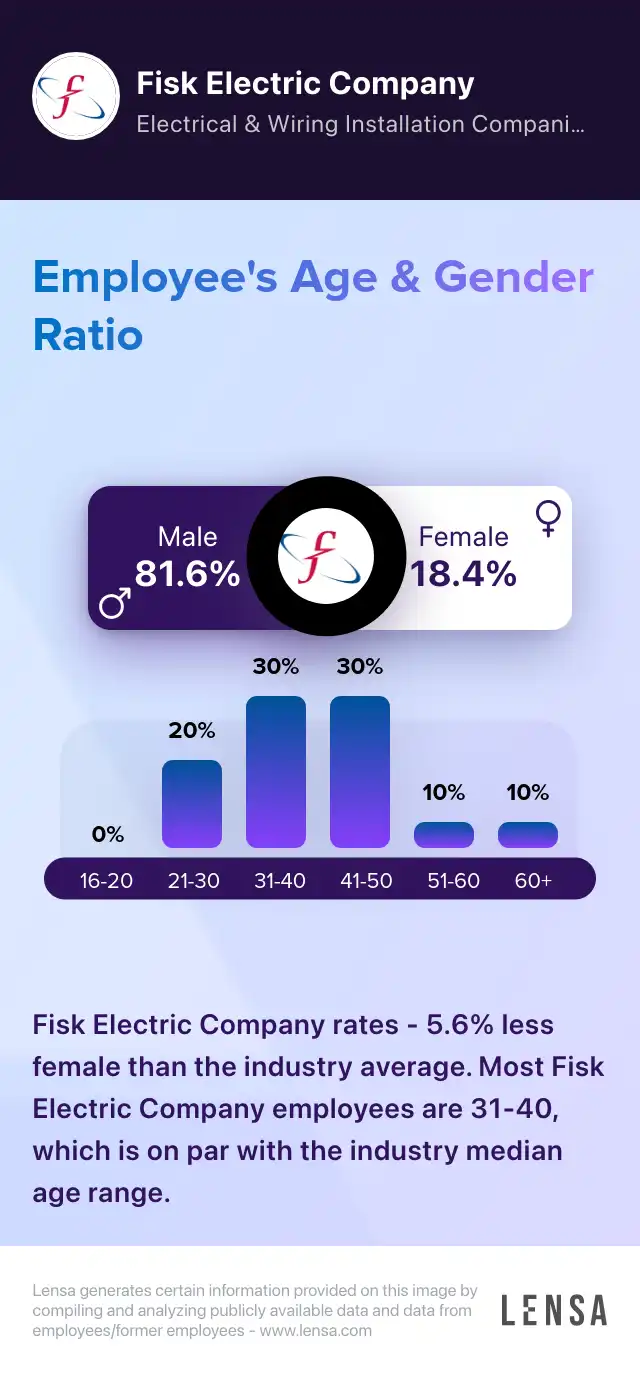 Fisk Electric Company
Electrical & Wiring Installation Compani...

Employee's Age & Gender Ratio

Male
81.6%

Female
18.4%

0%
20%
30%
30%
10%
10%

16-20
21-30
31-40
41-50
51-60
60+

Fisk Electric Company rates - 5.6% less female than the industry average. Most Fisk Electric Company employees are 31-40, which is on par with the industry median age range.

Lensa generates certain information provided on this image by compiling and analyzing publicly available data and data from employees/former employees - www.lensa.com

LENSA