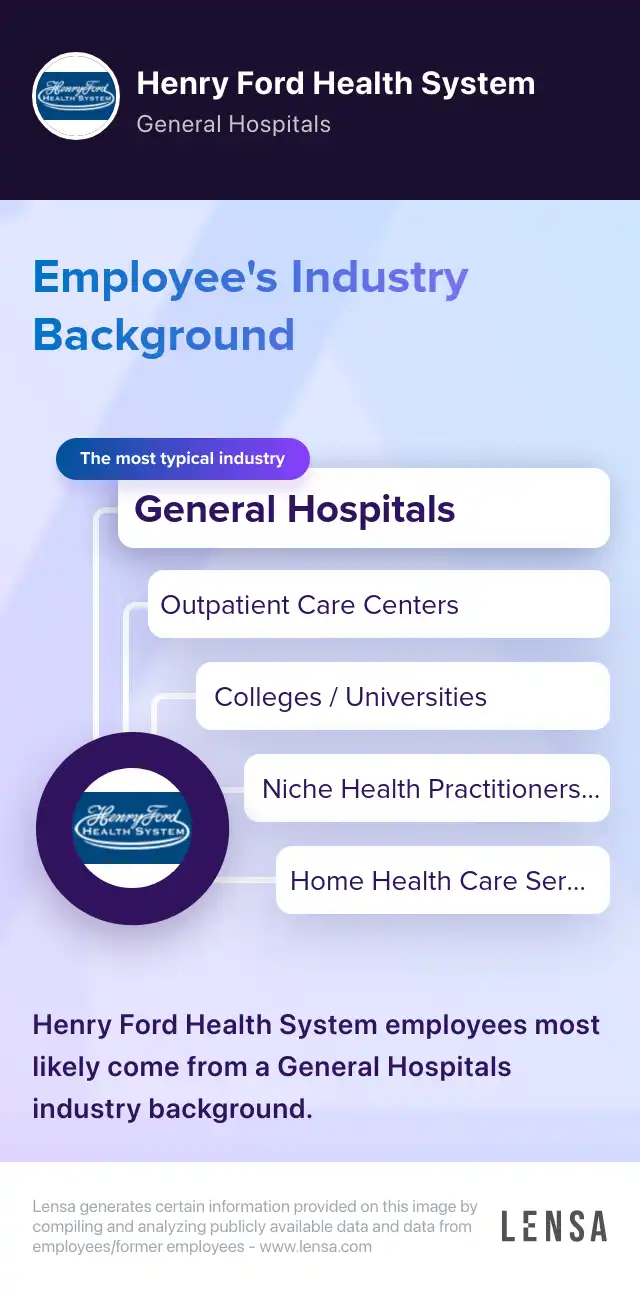 Henry Ford HEALTH SYSTEM

Henry Ford Health System
General Hospitals

Employee's Industry Background

The most typical industry
General Hospitals
Outpatient Care Centers
Colleges / Universities
Niche Health Practitioners...
Home Health Care Ser...

Henry Ford HEALTH SYSTEM

Henry Ford Health System employees most likely come from a General Hospitals industry background.

Lensa generates certain information provided on this image by compiling and analyzing publicly available data and data from employees/former employees - www.lensa.com

LENSA