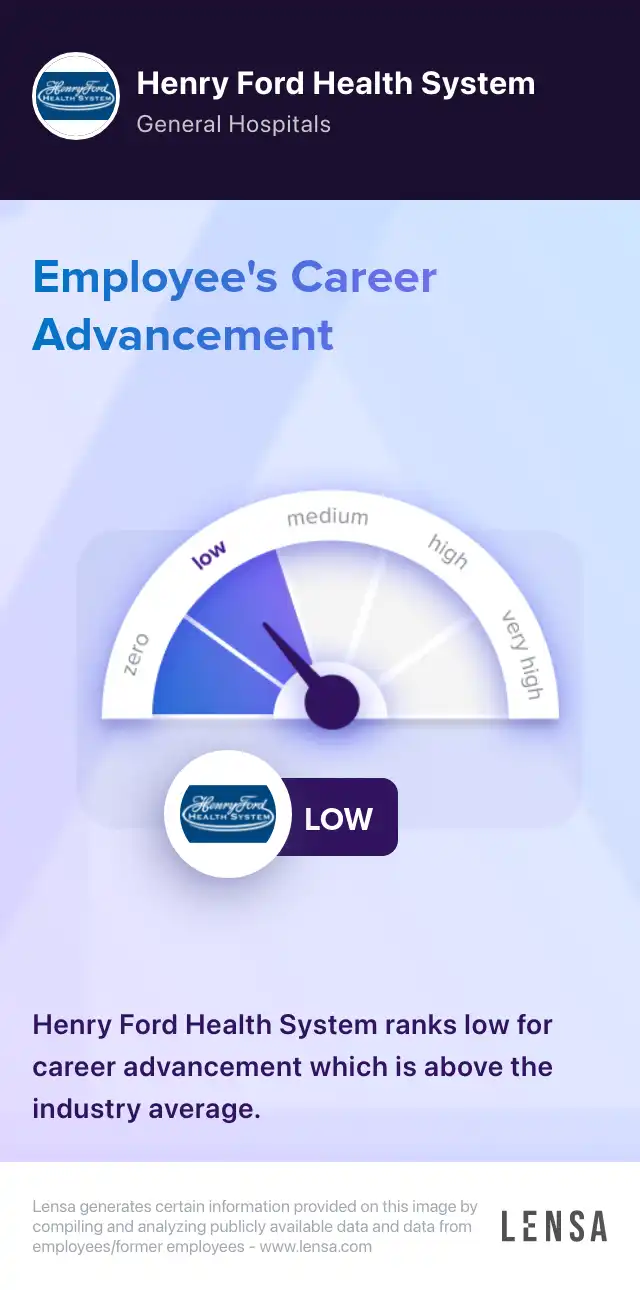 Henry Ford HEALTH SYSTEM

Henry Ford Health System
General Hospitals

Employee's Career Advancement

zero
low
medium
high
very high

Henry Ford HEALTH SYSTEM
LOW

Henry Ford Health System ranks low for career advancement which is above the industry average.

Lensa generates certain information provided on this image by compiling and analyzing publicly available data and data from employees/former employees - www.lensa.com

LENSA