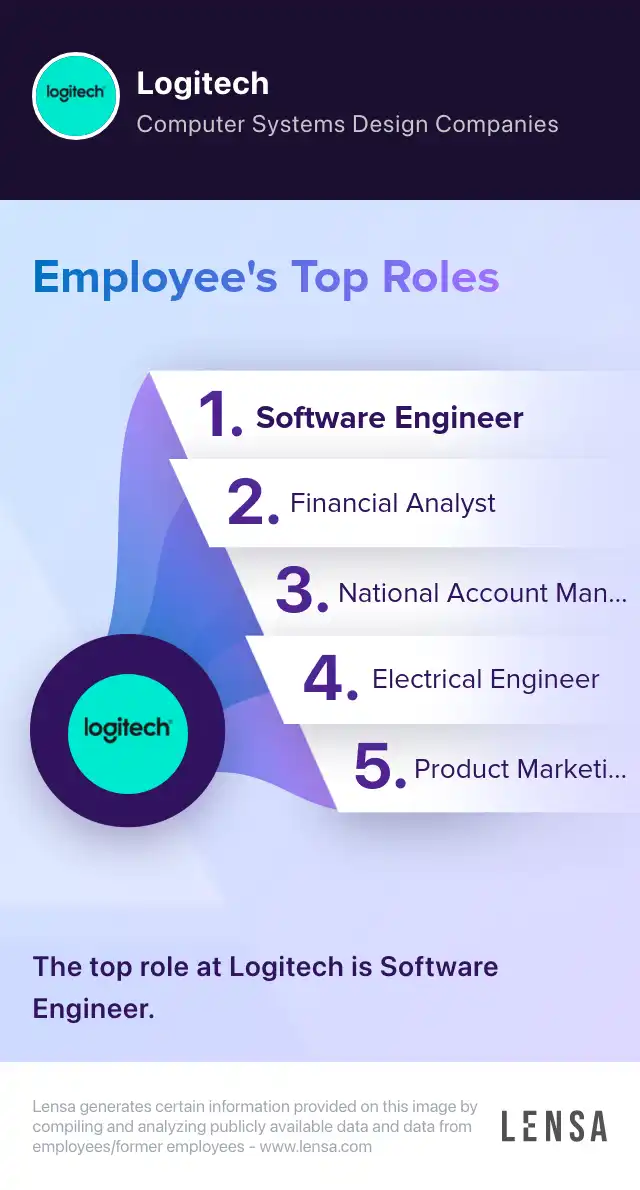 logitech

Logitech

Computer Systems Design Companies

Employee's Top Roles

1. Software Engineer

2. Financial Analyst

3. National Account Man...

4. Electrical Engineer

5. Product Marketi...

logitech

The top role at Logitech is Software Engineer.

Lensa generates certain information provided on this image by compiling and analyzing publicly available data and data from employees/former employees - www.lensa.com

LENSA