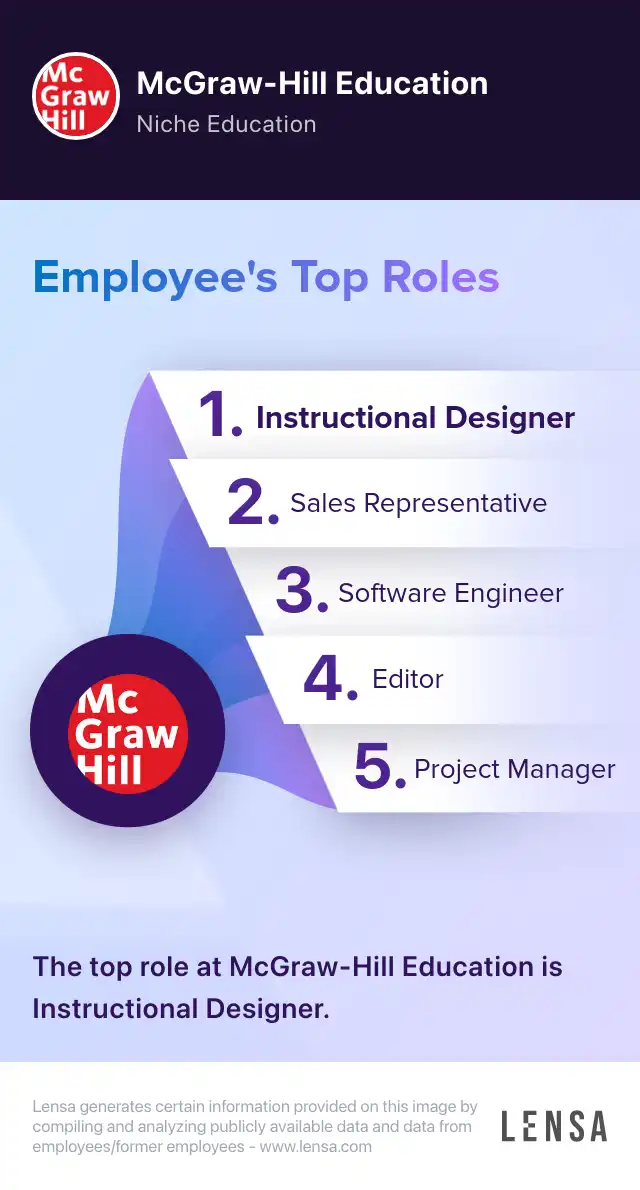 Mc Graw Hill

McGraw-Hill Education

Niche Education

Employee's Top Roles

1. Instructional Designer

2. Sales Representative

3. Software Engineer

4. Editor

5. Project Manager

Mc Graw Hill

The top role at McGraw-Hill Education is Instructional Designer.

Lensa generates certain information provided on this image by compiling and analyzing publicly available data and data from employees/former employees - www.lensa.com

LENSA