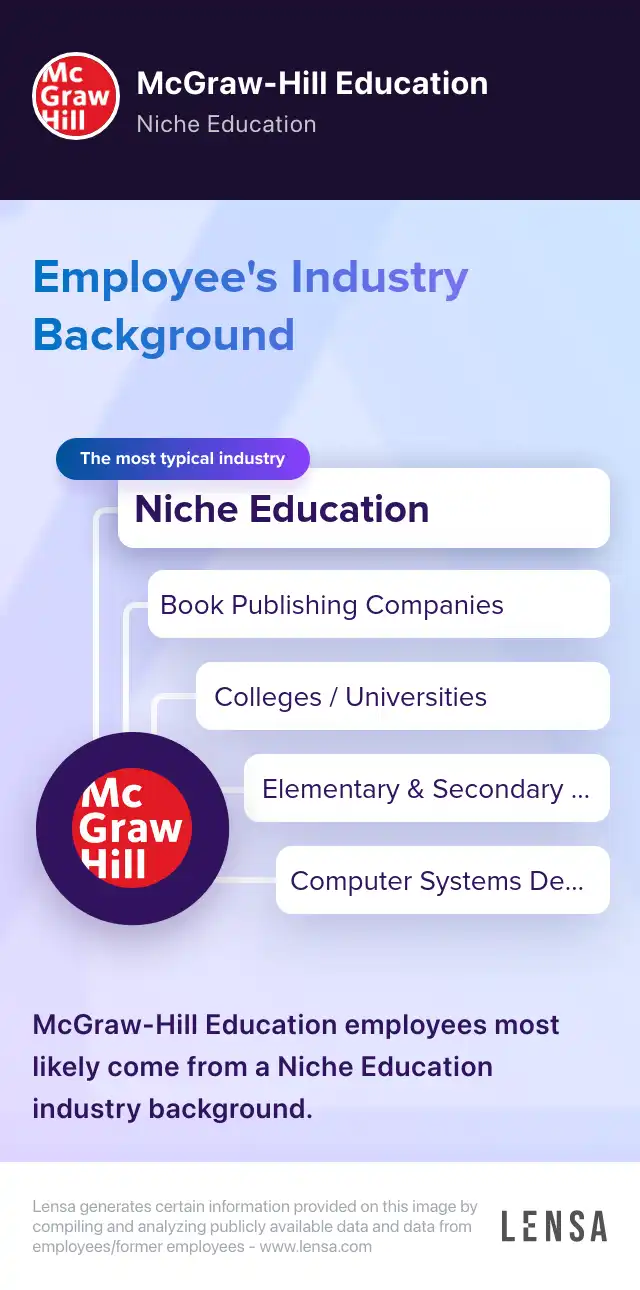 Mc Graw Hill

McGraw-Hill Education
Niche Education

Employee's Industry Background

The most typical industry

Niche Education

Book Publishing Companies

Colleges / Universities

Elementary & Secondary ...

Computer Systems De...

Mc Graw Hill

McGraw-Hill Education employees most likely come from a Niche Education industry background.

Lensa generates certain information provided on this image by compiling and analyzing publicly available data and data from employees/former employees - www.lensa.com

LENSA