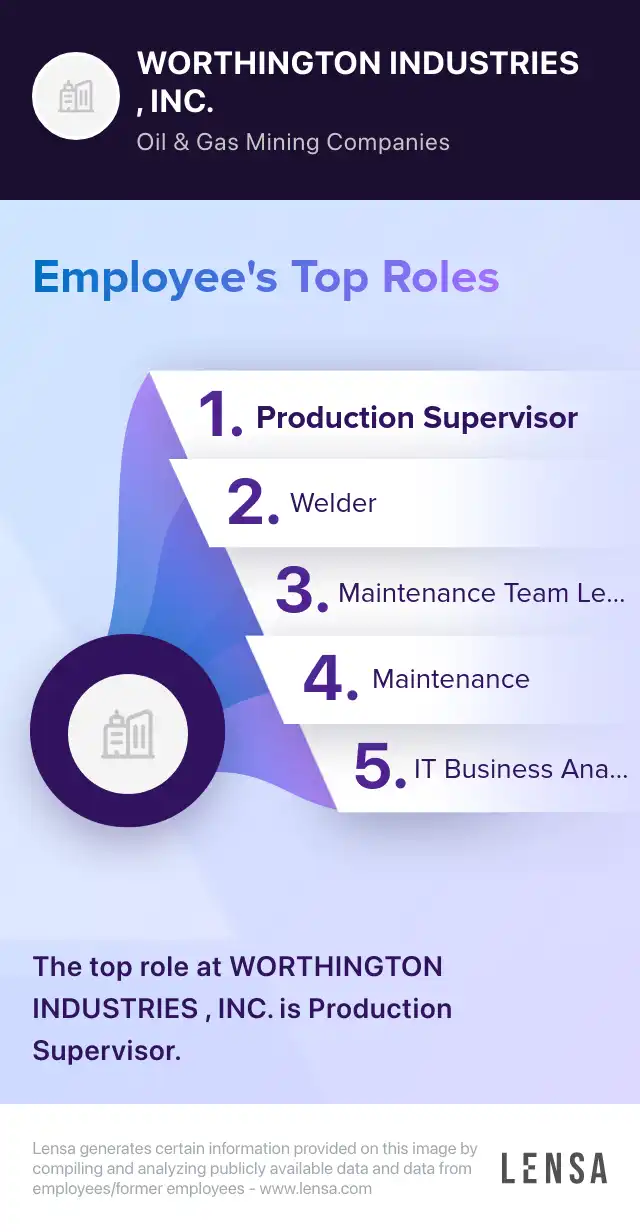 WORTHINGTON INDUSTRIES , INC.
Oil & Gas Mining Companies

Employee's Top Roles

1. Production Supervisor
2. Welder
3. Maintenance Team Le...
4. Maintenance
5. IT Business Ana...

The top role at WORTHINGTON INDUSTRIES , INC. is Production Supervisor.

Lensa generates certain information provided on this image by compiling and analyzing publicly available data and data from employees/former employees - www.lensa.com

LENSA