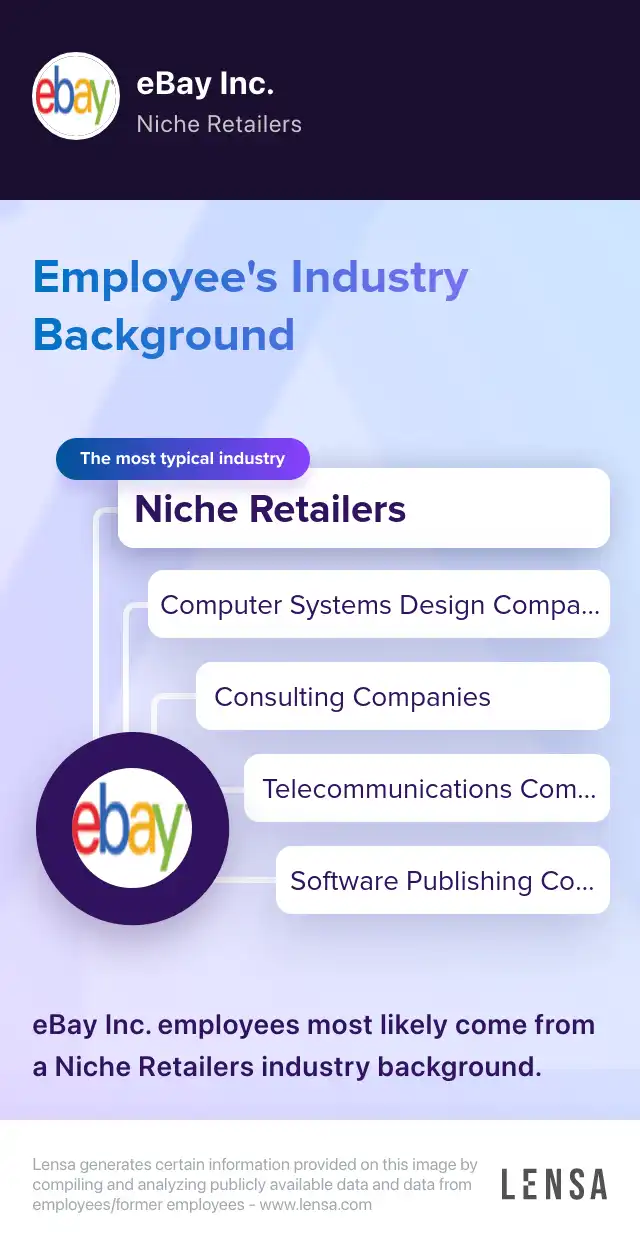 ebay

eBay Inc.
Niche Retailers

Employee's Industry Background

The most typical industry

Niche Retailers

Computer Systems Design Compa...

Consulting Companies

Telecommunications Com...

Software Publishing Co...

ebay

eBay Inc. employees most likely come from a Niche Retailers industry background.

Lensa generates certain information provided on this image by compiling and analyzing publicly available data and data from employees/former employees - www.lensa.com

LENSA