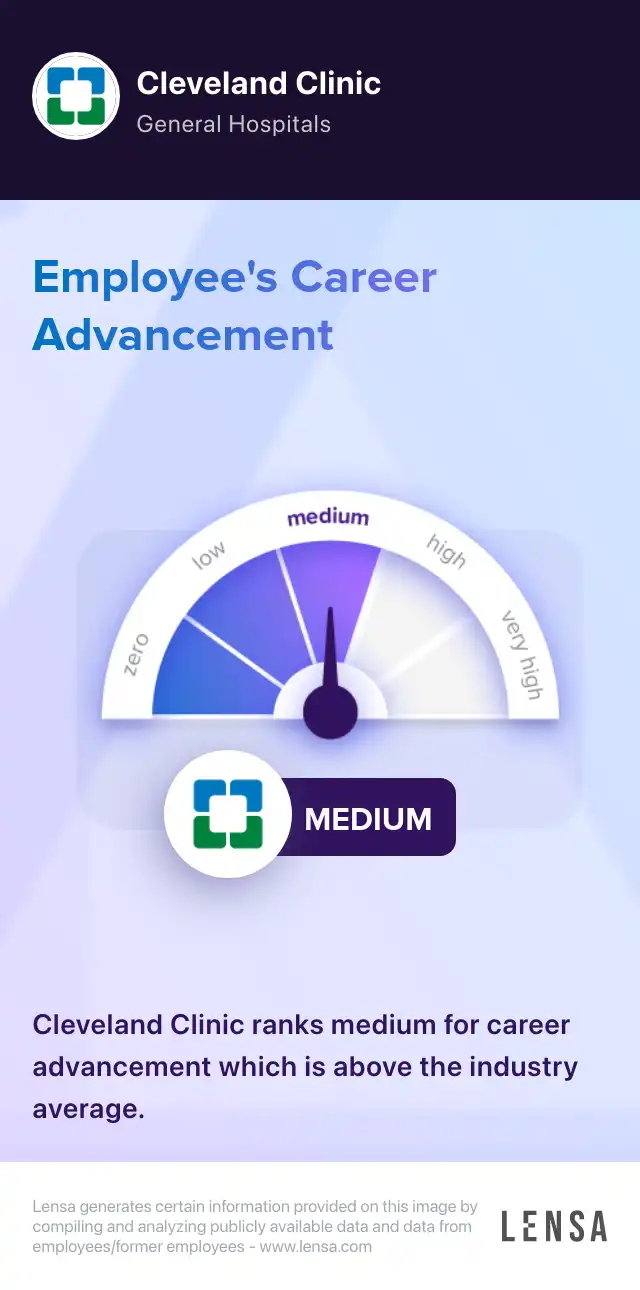 Cleveland Clinic
General Hospitals

Employee's Career Advancement

zero
low
medium
high
very high

MEDIUM

Cleveland Clinic ranks medium for career advancement which is above the industry average.

Lensa generates certain information provided on this image by compiling and analyzing publicly available data and data from employees/former employees - www.lensa.com

LENSA